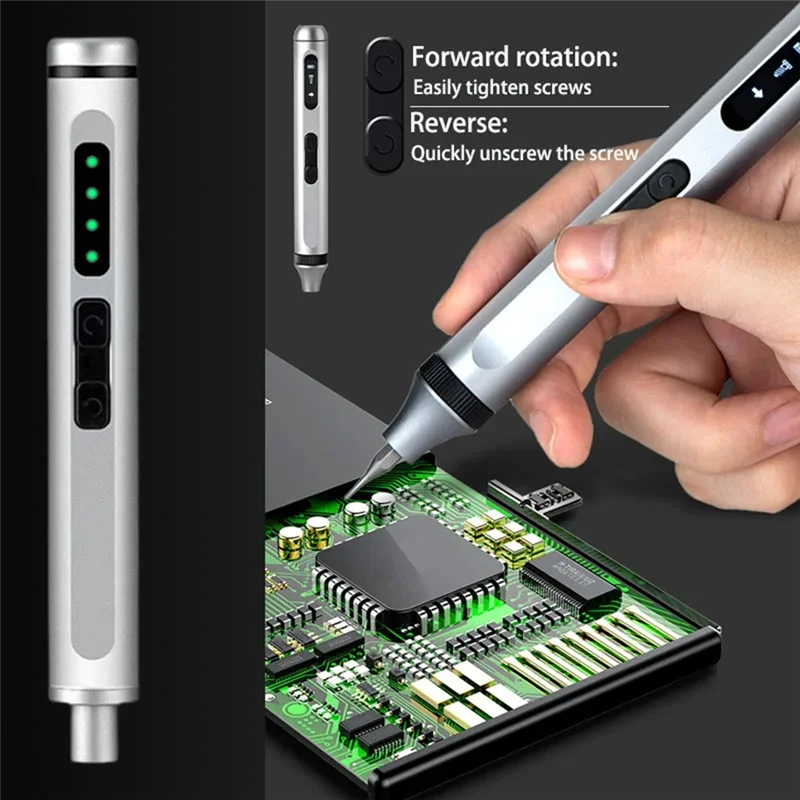 Forward rotation:
Easily tighten screws

Reverse:
Quickly unscrew the screw