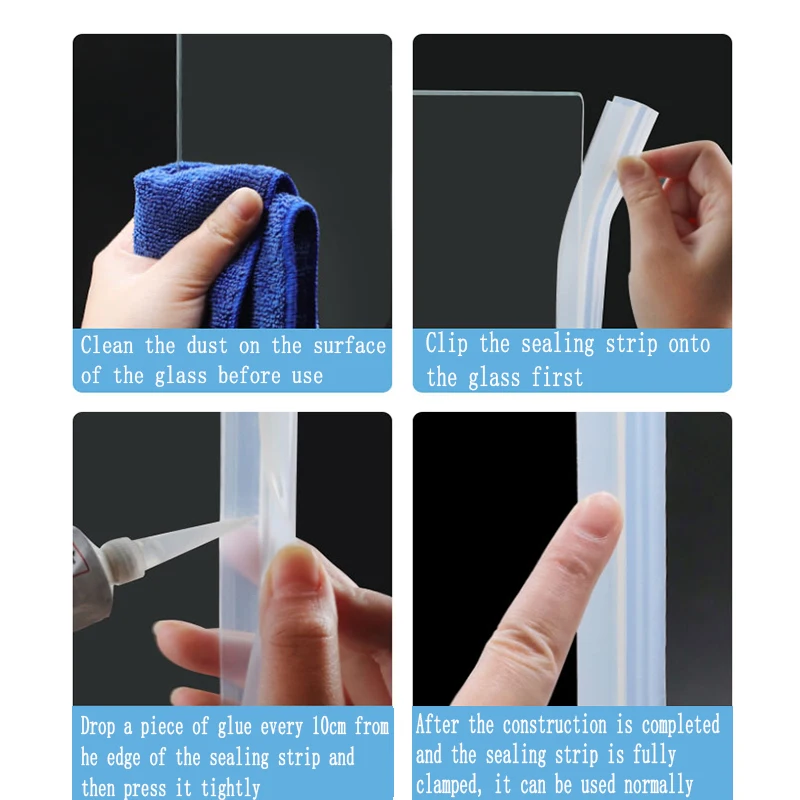 Clean the dust on the surface of the glass before use

Clip the sealing strip onto the glass first

Drop a piece of glue every 10cm from he edge of the sealing strip and then press it tightly

After the construction is completed and the sealing strip is fully clamped, it can be used normally