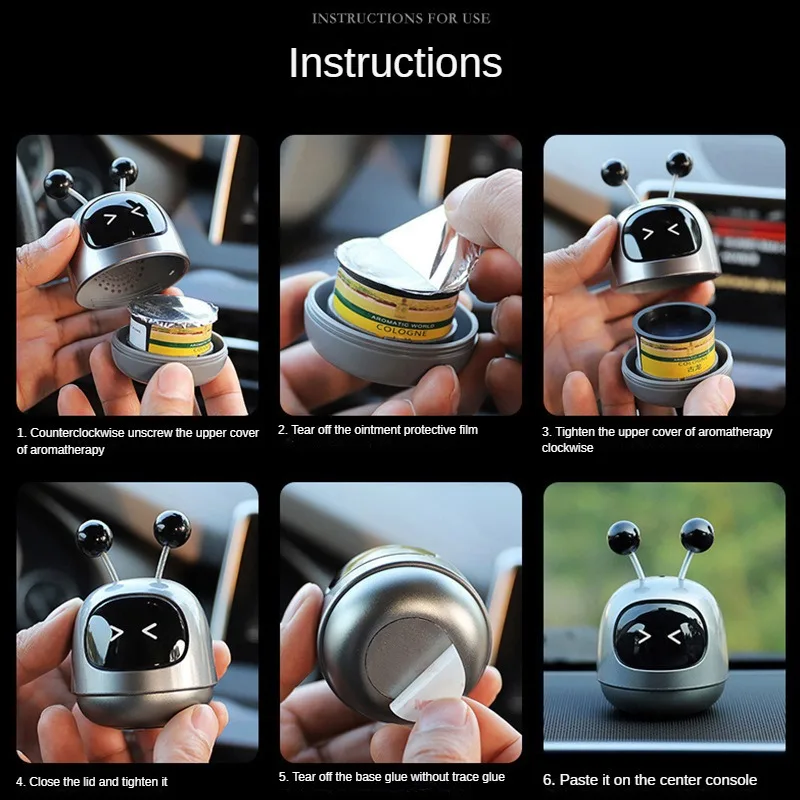 INSTRUCTIONS FOR USE

Instructions

AROMATIC WORLD
COLOGNE

1. Counterclockwise unscrew the upper cover of aromatherapy

2. Tear off the ointment protective film

3. Tighten the upper cover of aromatherapy clockwise

4. Close the lid and tighten it

5. Tear off the base glue without trace glue

6. Paste it on the center console