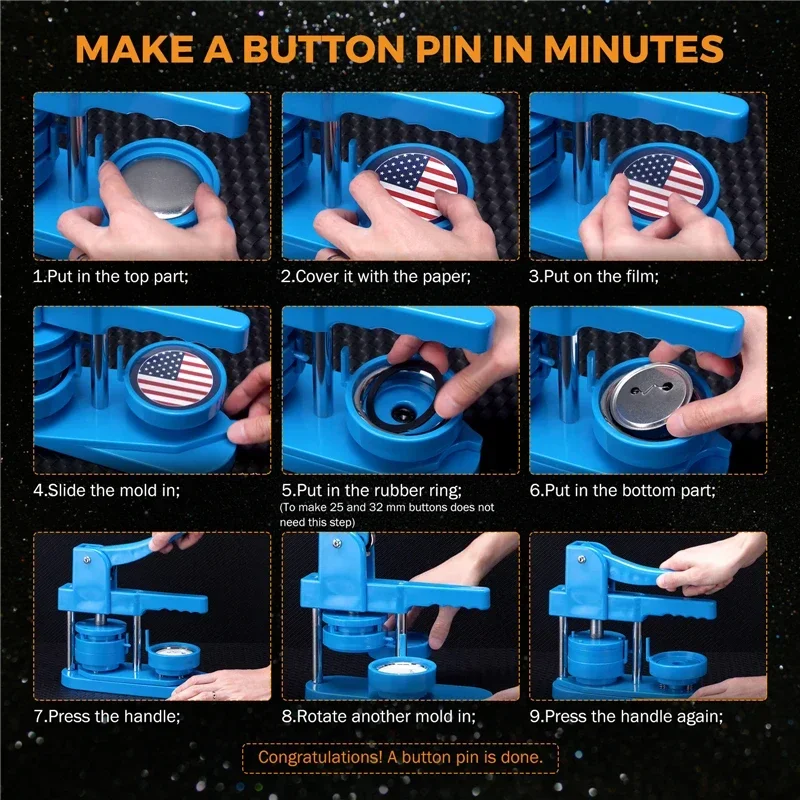 MAKE A BUTTON PIN IN MINUTES

1.Put in the top part;

2.Cover it with the paper;

3.Put on the film;

4.Slide the mold in;

5.Put in the rubber ring;
(To make 25 and 32 mm buttons does not need this step)

6.Put in the bottom part;

7.Press the handle;

8.Rotate another mold in;

9.Press the handle again;

Congratulations! A button pin is done.