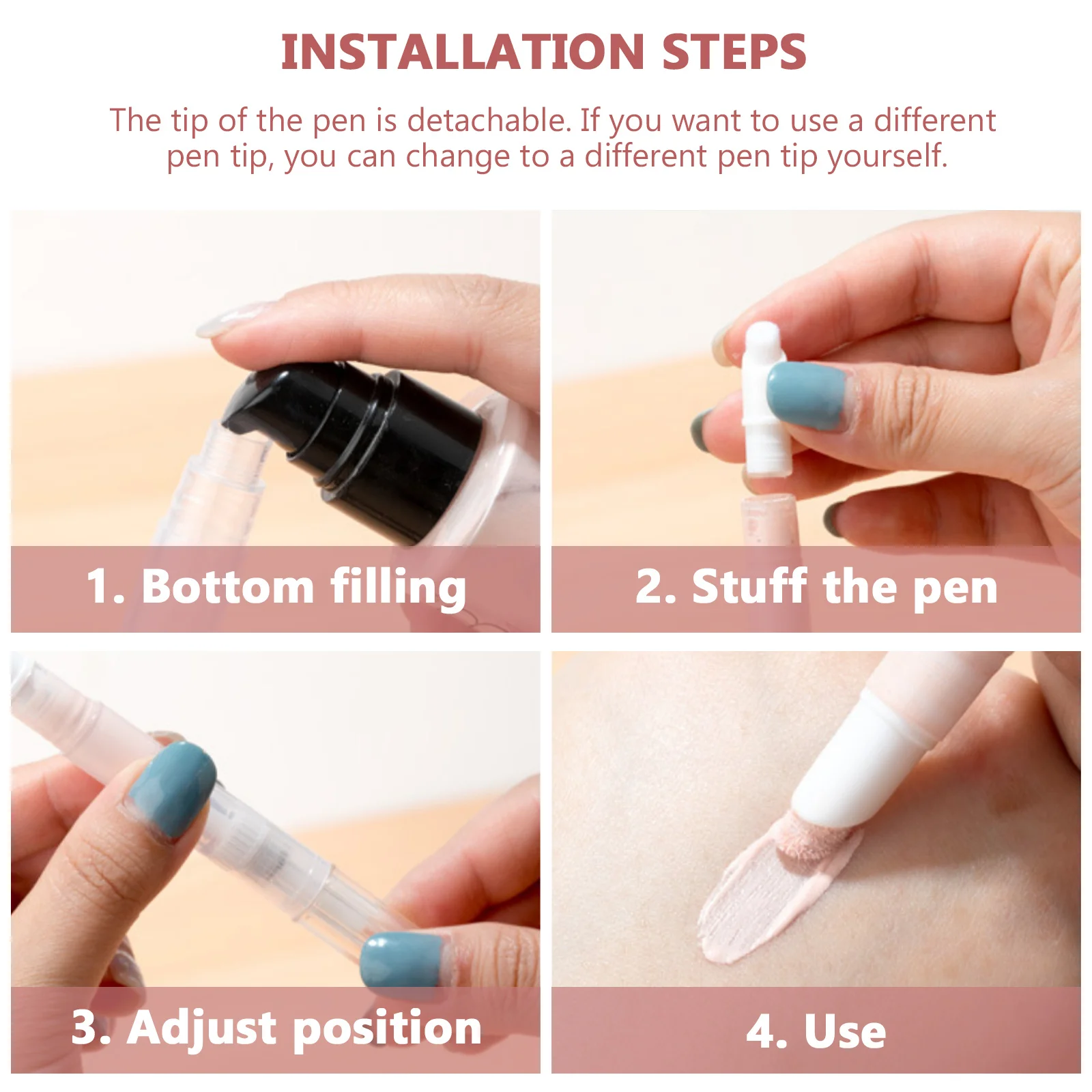 INSTALLATION STEPS

The tip of the pen is detachable. If you want to use a different pen tip, you can change to a different pen tip yourself.

1. Bottom filling

2. Stuff the pen

3. Adjust position

4. Use