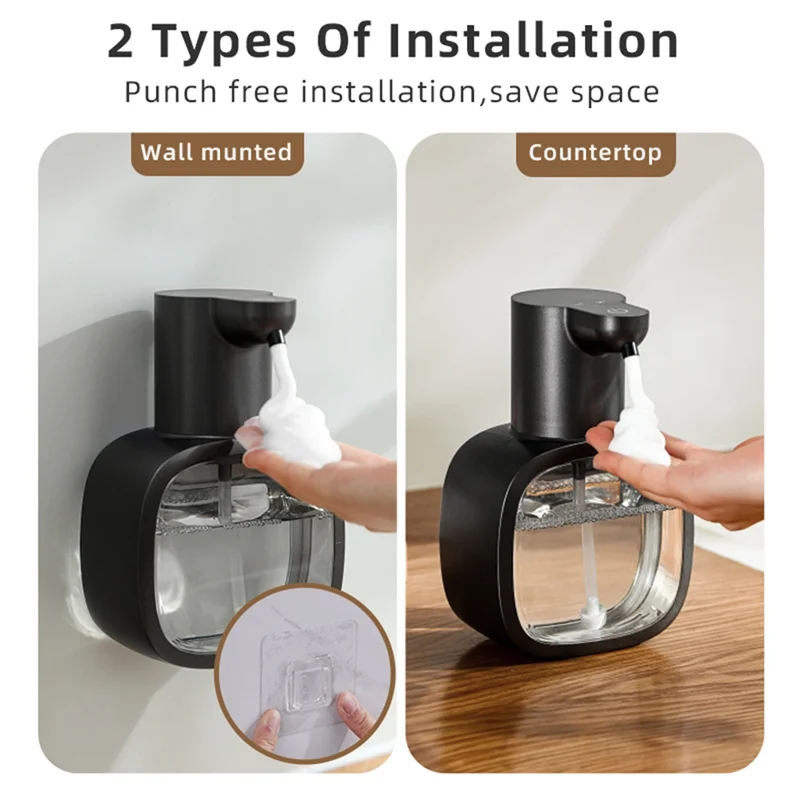 2 Types Of Installation

Punch free installation,save space

Wall munted

Countertop