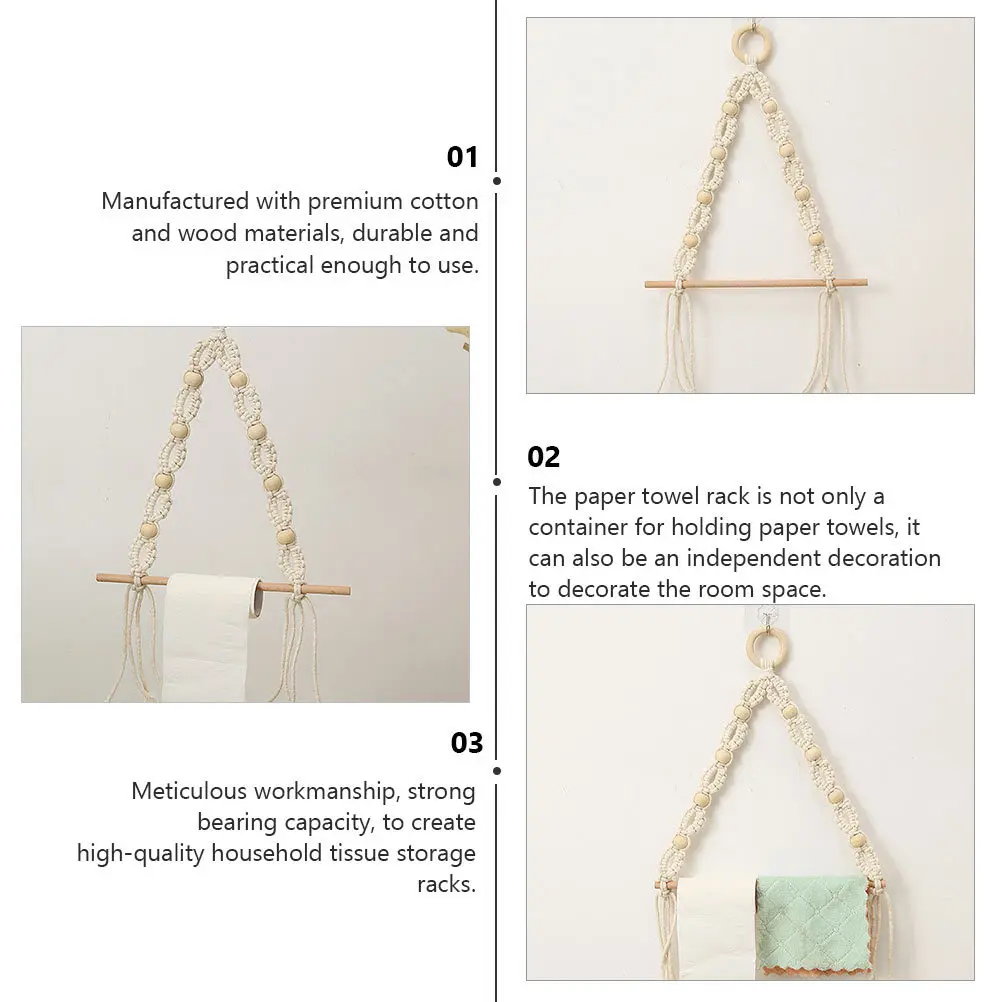 01

Manufactured with premium cotton and wood materials, durable and practical enough to use.

02

The paper towel rack is not only a container for holding paper towels, it can also be an independent decoration to decorate the room space.

03

Meticulous workmanship, strong bearing capacity, to create high-quality household tissue storage racks.