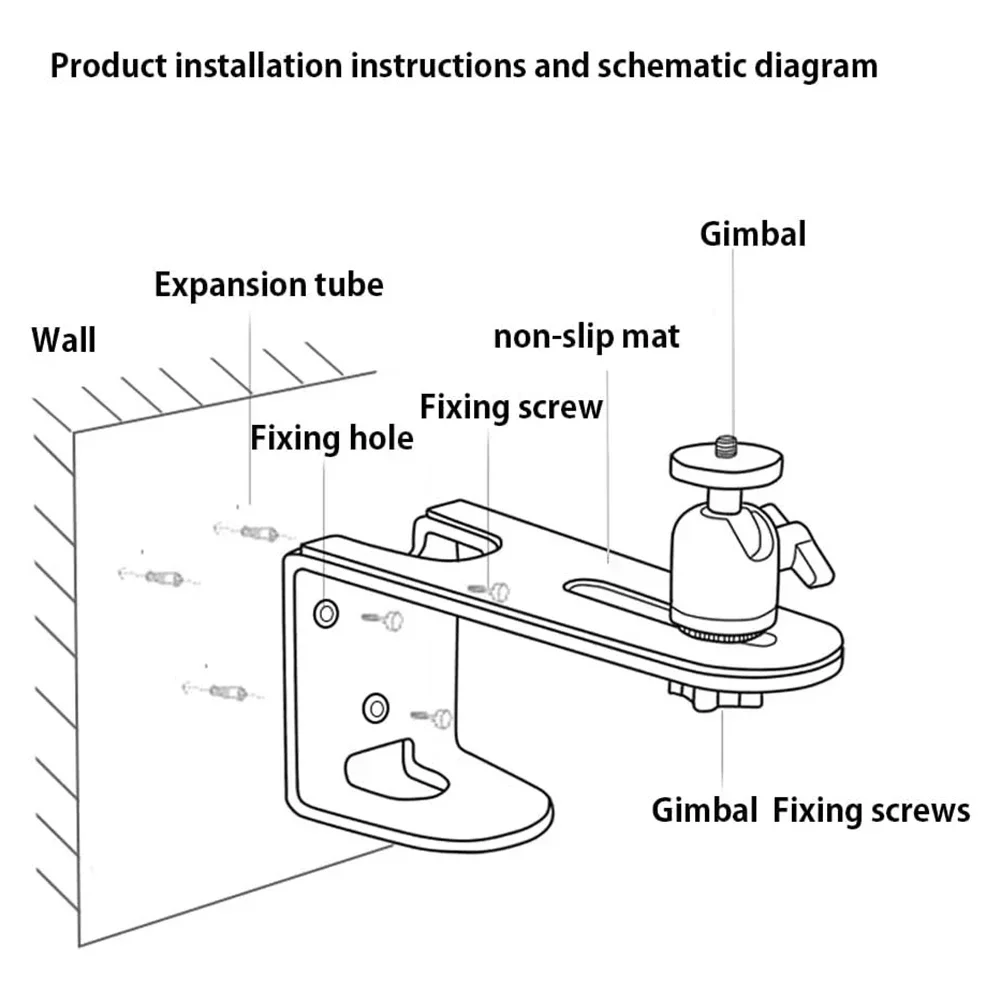 Product installation instructions and schematic diagram

Gimbal

Expansion tube

Wall

non-slip mat

Fixing screw

Fixing hole

Gimbal Fixing screws