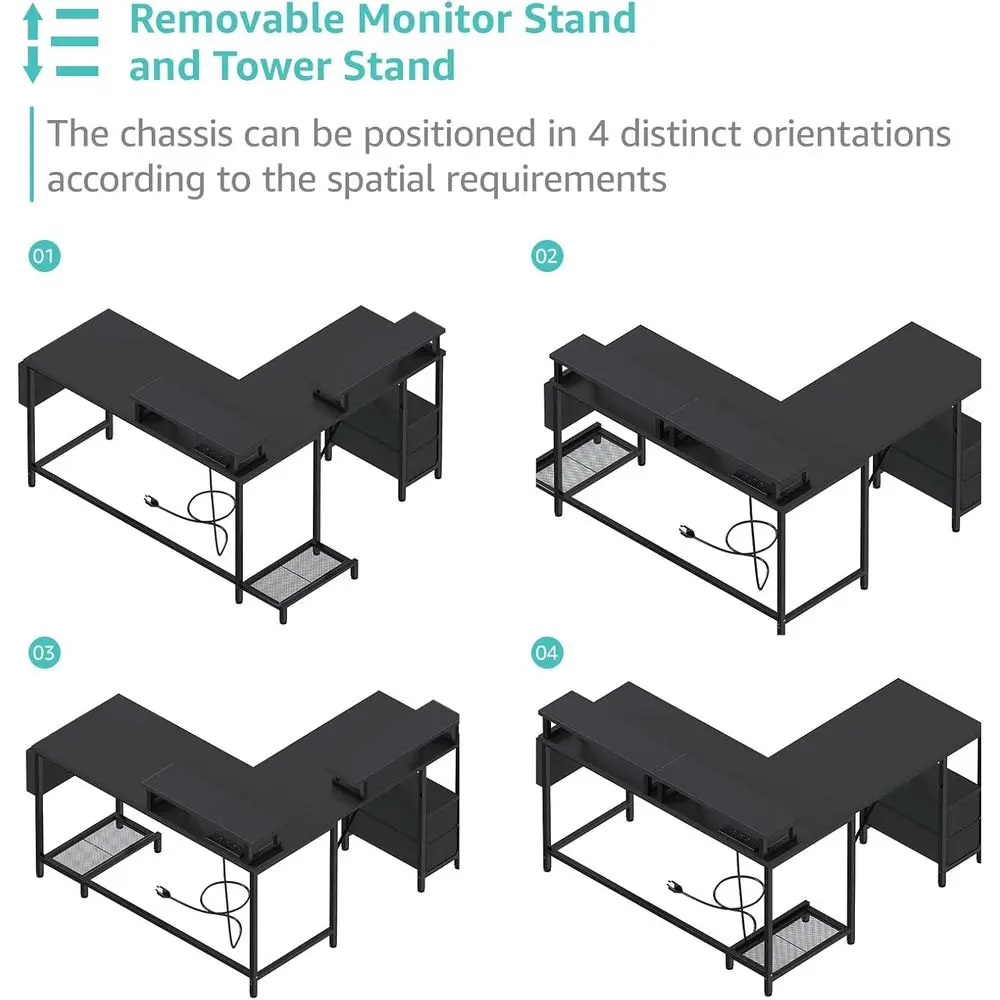 Removable Monitor Stand and Tower Stand

The chassis can be positioned in 4 distinct orientations according to the spatial requirements

01

02

03

04