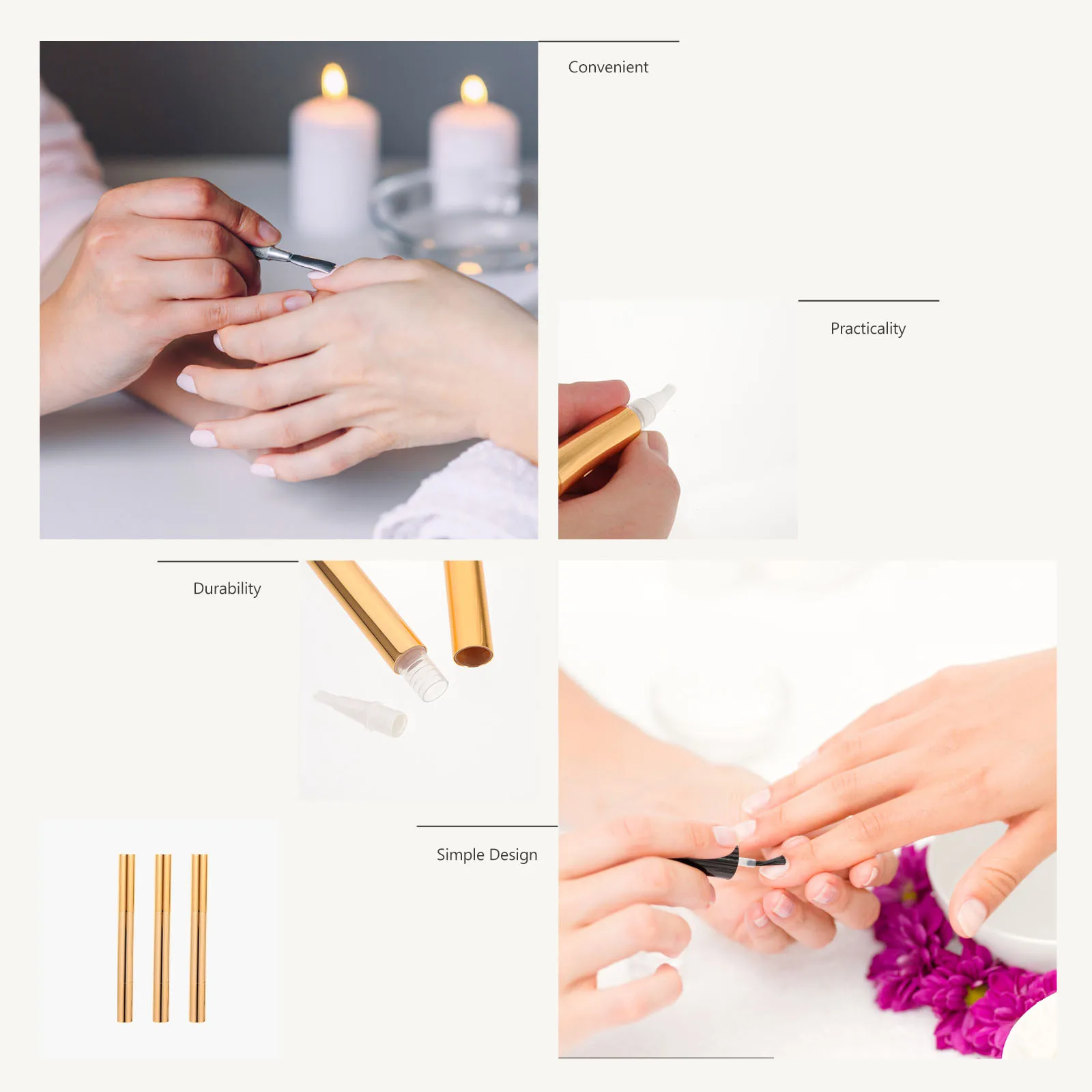 Convenient

Practicality

Durability

Simple Design