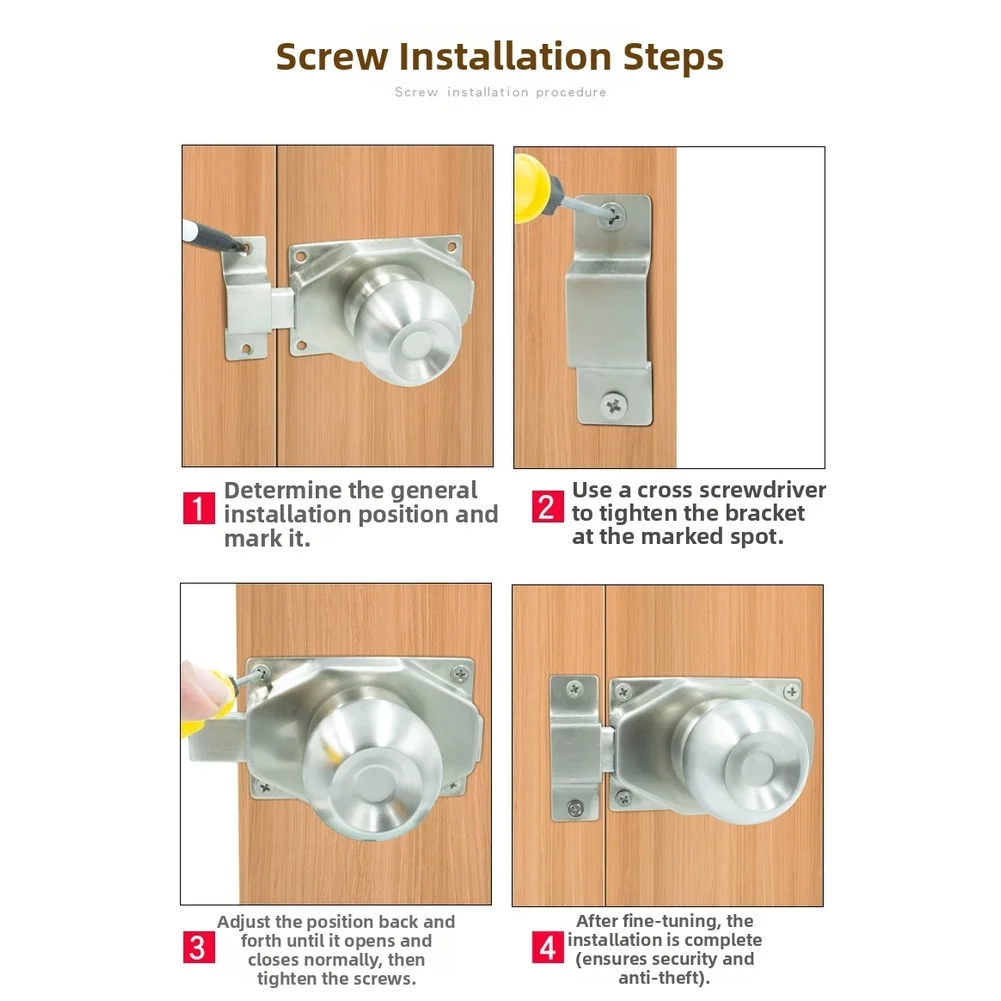 Screw Installation Steps

Screw installation procedure

1 Determine the general installation position and mark it.

2 Use a cross screwdriver to tighten the bracket at the marked spot.

3 Adjust the position back and forth until it opens and closes normally, then tighten the screws.

4 After fine-tuning, the installation is complete (ensures security and anti-theft).