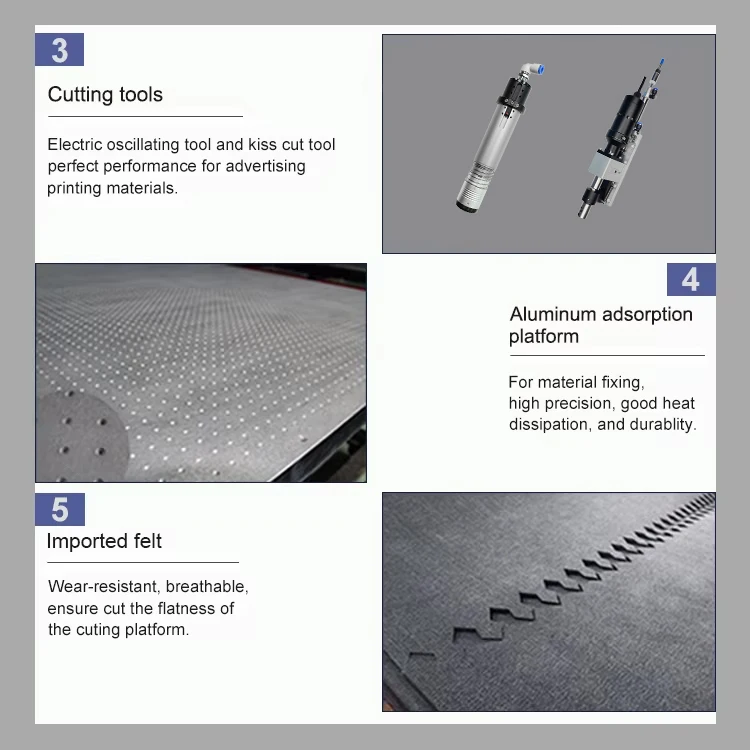 3

Cutting tools

Electric oscillating tool and kiss cut tool perfect performance for advertising printing materials.

4

Aluminum adsorption platform

For material fixing, high precision, good heat dissipation, and durablity.

5

Imported felt

Wear-resistant, breathable, ensure cut the flatness of the cuting platform.