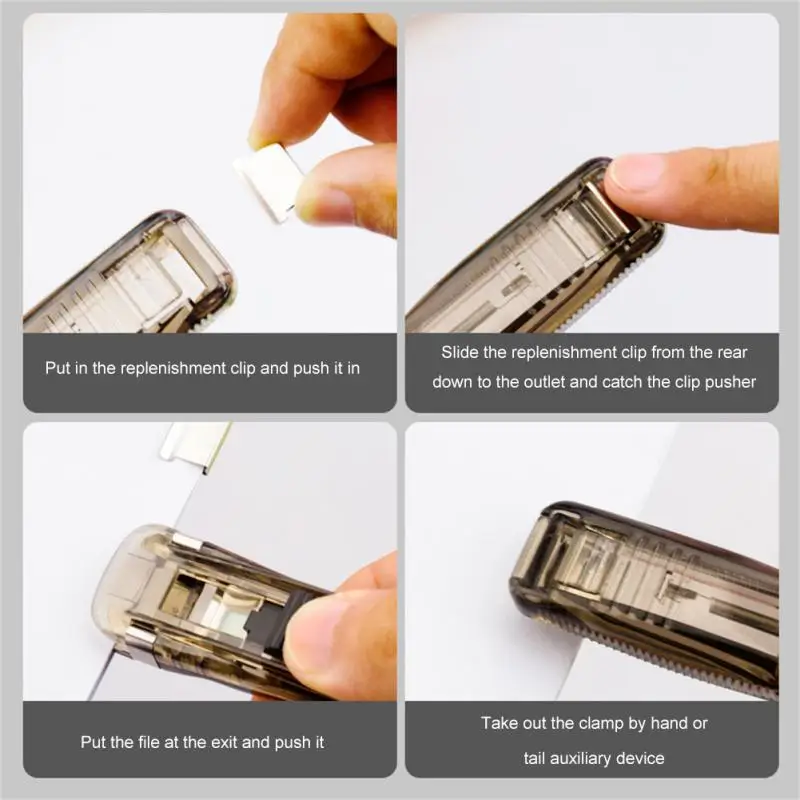 Put in the replenishment clip and push it in

Slide the replenishment clip from the rear down to the outlet and catch the clip pusher

Put the file at the exit and push it

Take out the clamp by hand or tail auxiliary device