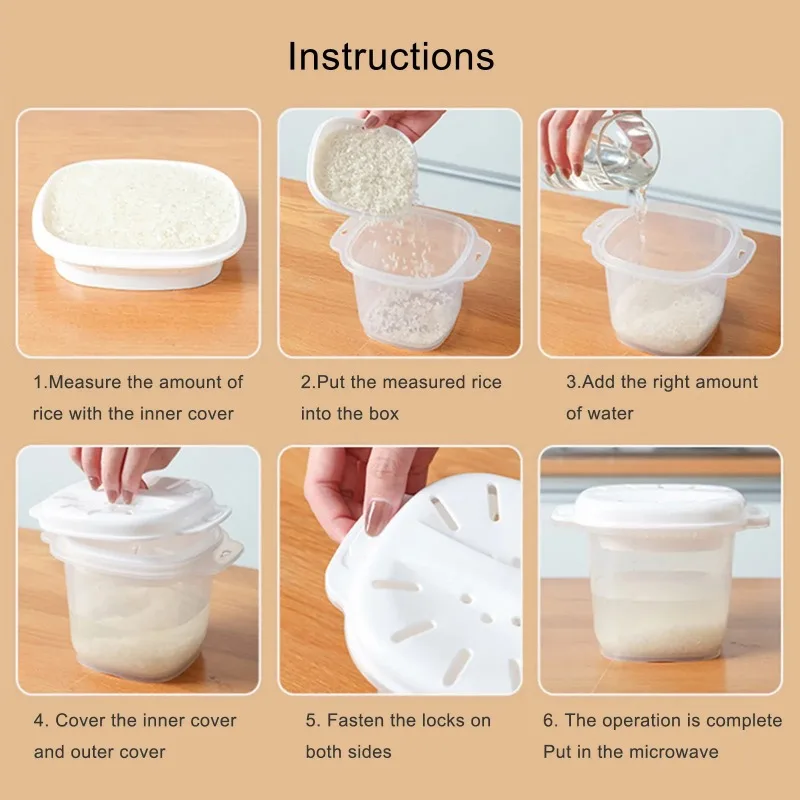 Instructions

1.Measure the amount of rice with the inner cover

2.Put the measured rice into the box

3.Add the right amount of water

4. Cover the inner cover and outer cover

5. Fasten the locks on both sides

6. The operation is complete Put in the microwave