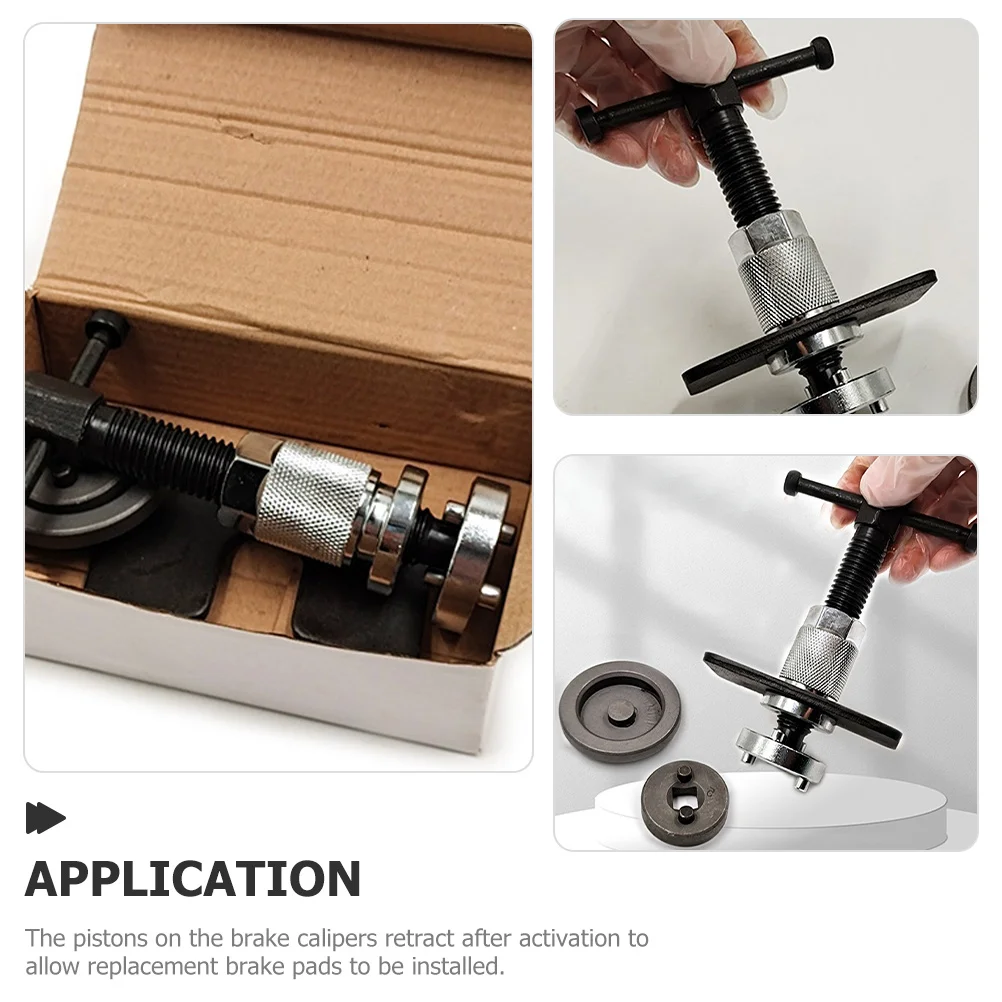 APPLICATION

The pistons on the brake calipers retract after activation to allow replacement brake pads to be installed.