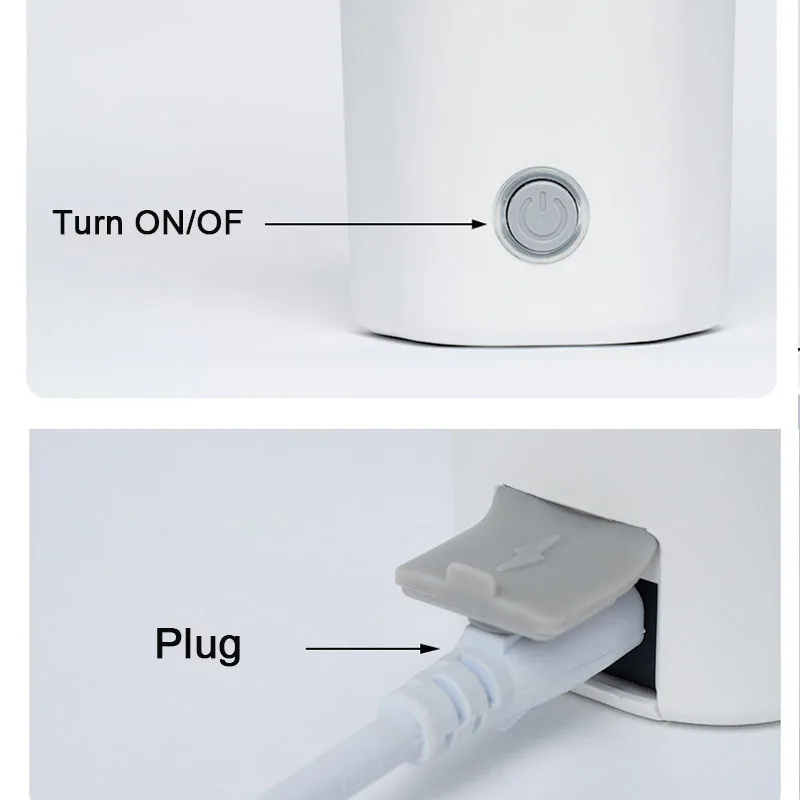 Turn ON/OF

Plug