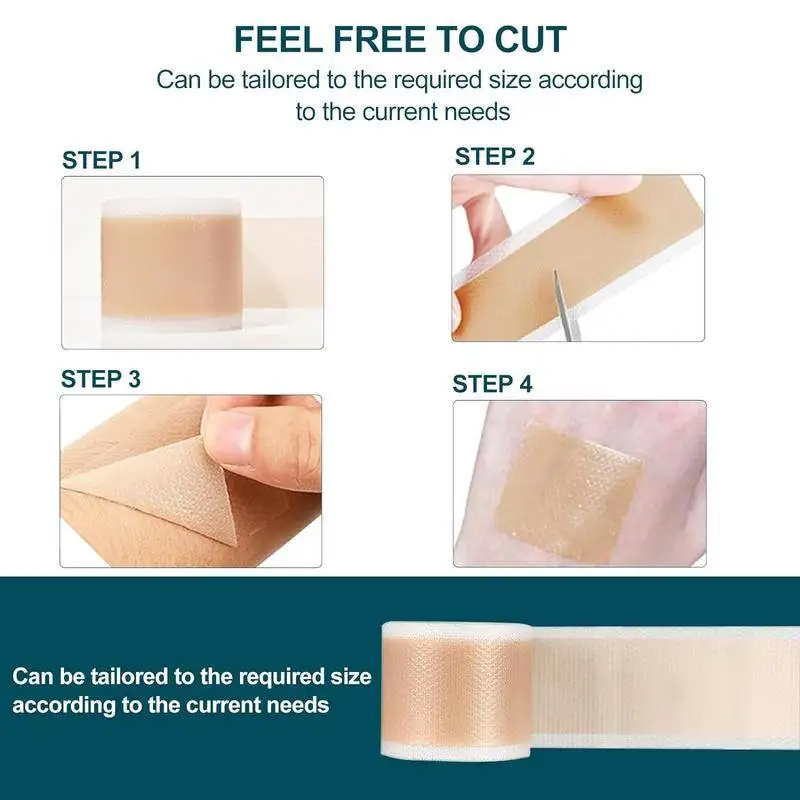 FEEL FREE TO CUT

Can be tailored to the required size according to the current needs

STEP 1

STEP 2

STEP 3

STEP 4

Can be tailored to the required size according to the current needs