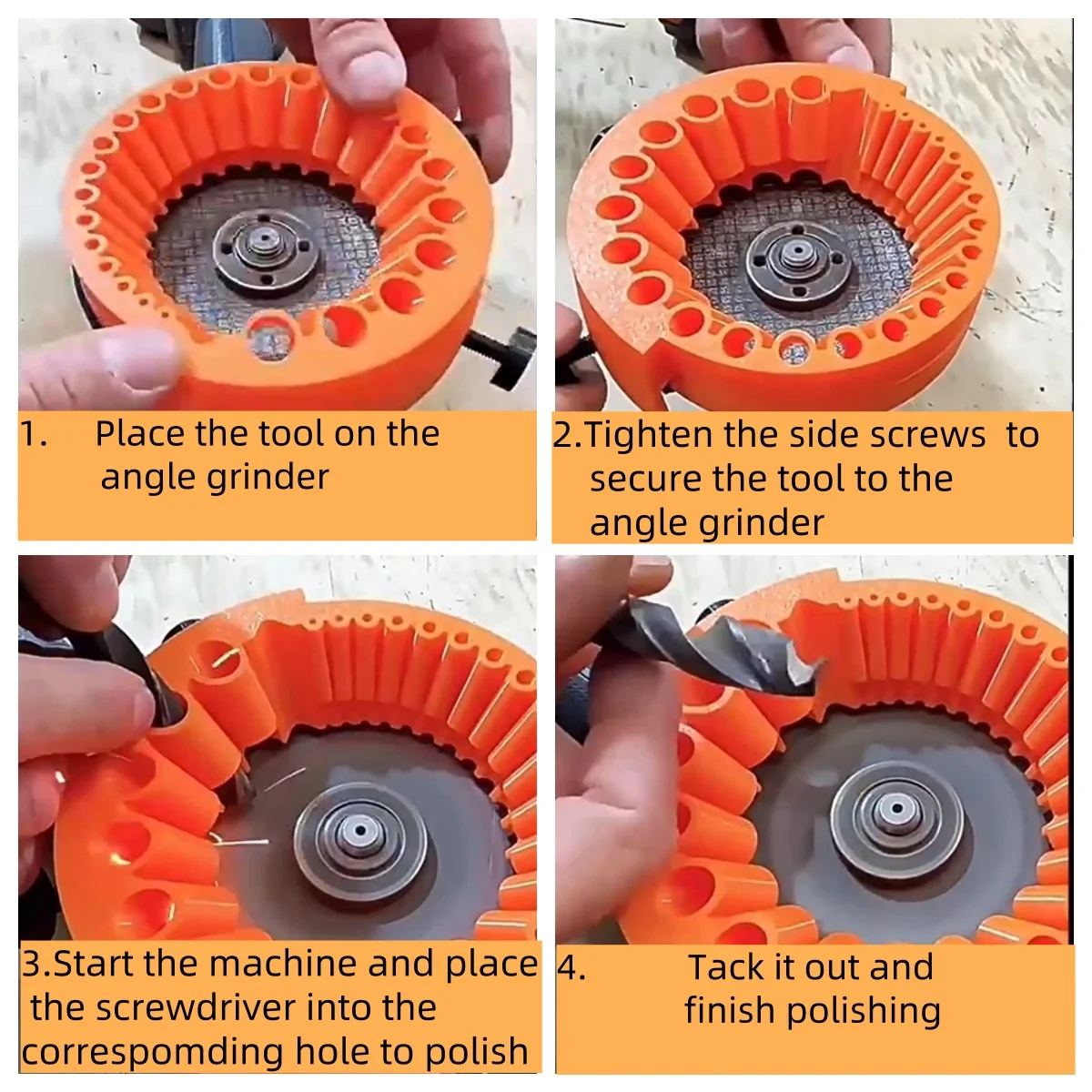 1. Place the tool on the angle grinder

2.Tighten the side screws to secure the tool to the angle grinder

3.Start the machine and place the screwdriver into the correspomding hole to polish

4. Tack it out and finish polishing