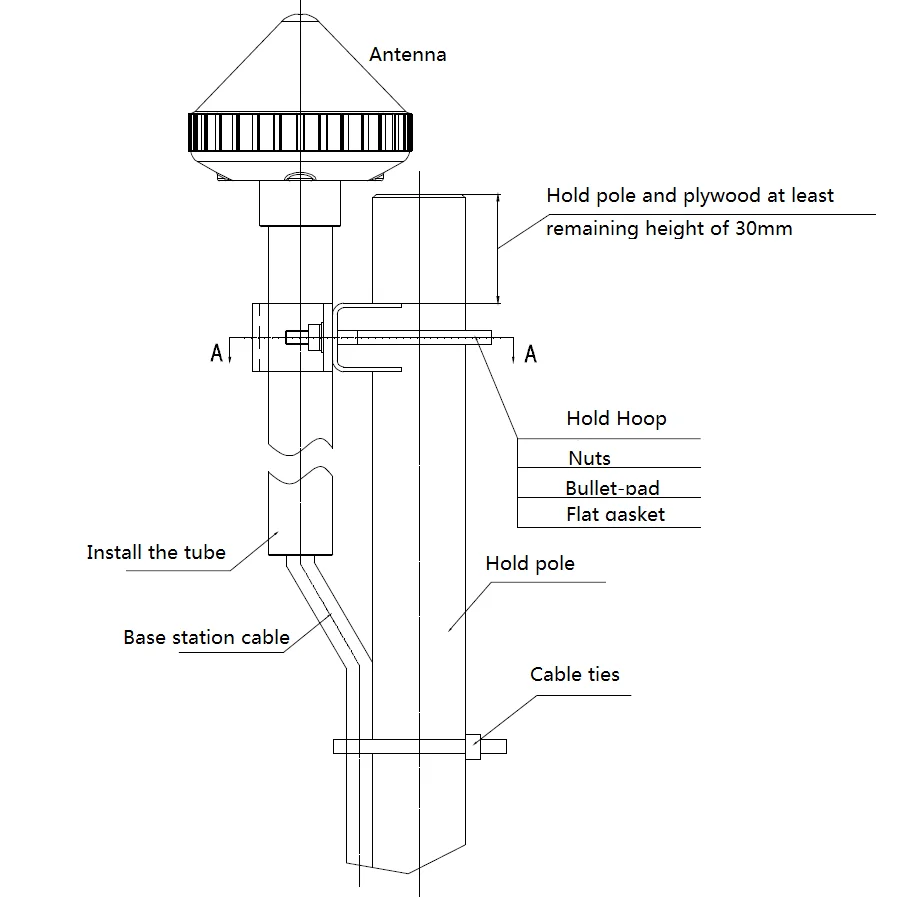 Antenna

Hold pole and plywood at least remaining height of 30mm

A

A

Hold Hoop

Nuts

Bullet-pad

Flat gasket

Install the tube

Hold pole

Base station cable

Cable ties