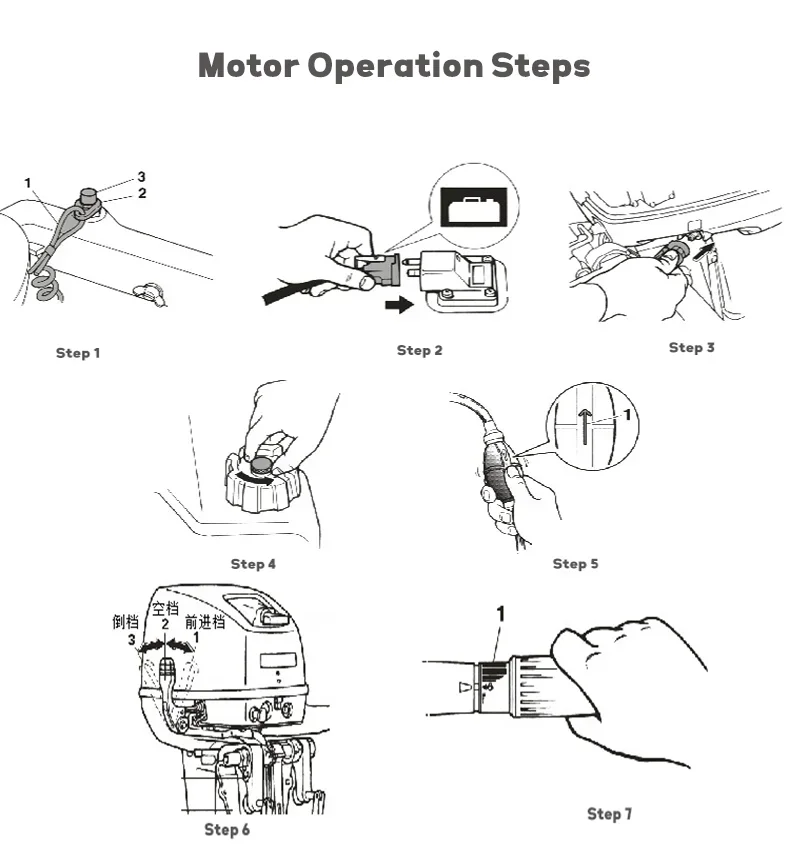 Motor Operation Steps

1
3
2

Step 1

Step 2

Step 3

Step 4

1

Step 5

倒档
3
空档
2
前进档
1

Step 6

1

Step 7