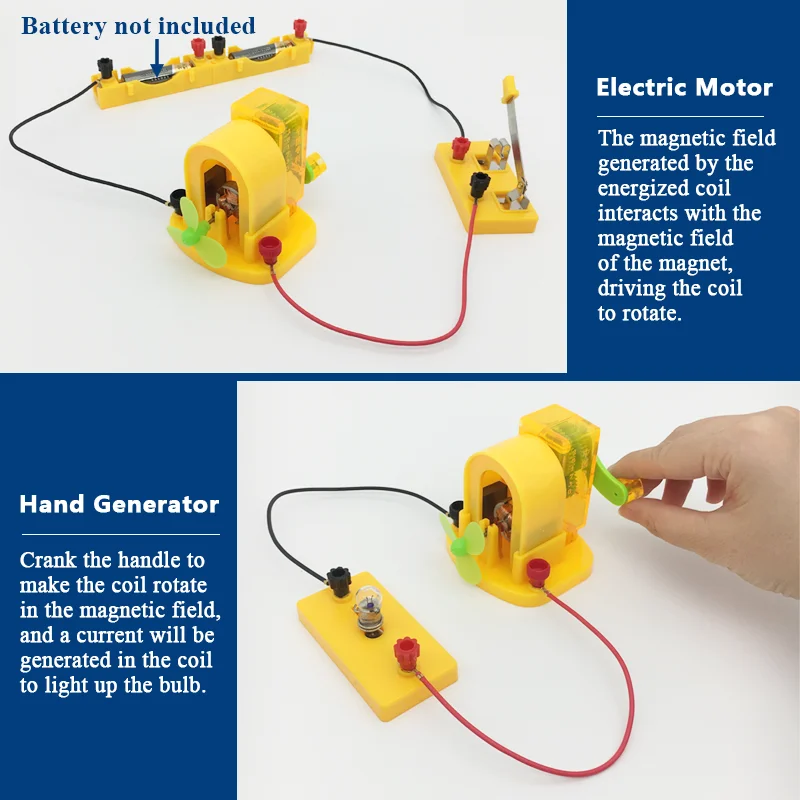 Battery not included

Electric Motor

The magnetic field generated by the energized coil interacts with the magnetic field of the magnet, driving the coil to rotate.

Hand Generator

Crank the handle to make the coil rotate in the magnetic field, and a current will be generated in the coil to light up the bulb.