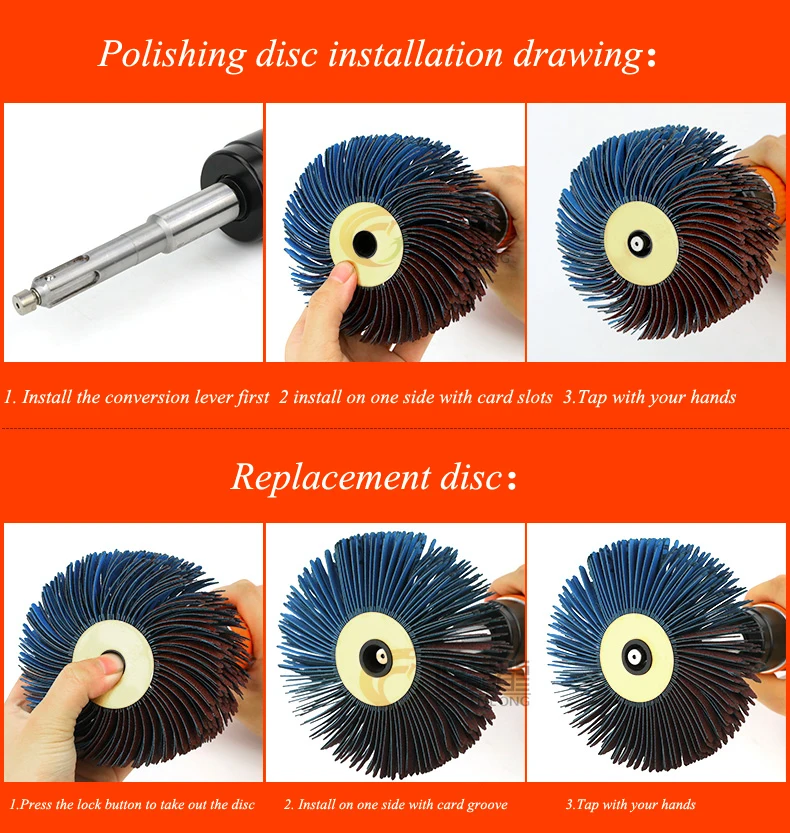 Polishing disc installation drawing:

1. Install the conversion lever first 2 install on one side with card slots 3.Tap with your hands

Replacement disc:

1.Press the lock button to take out the disc 2. Install on one side with card groove 3.Tap with your hands