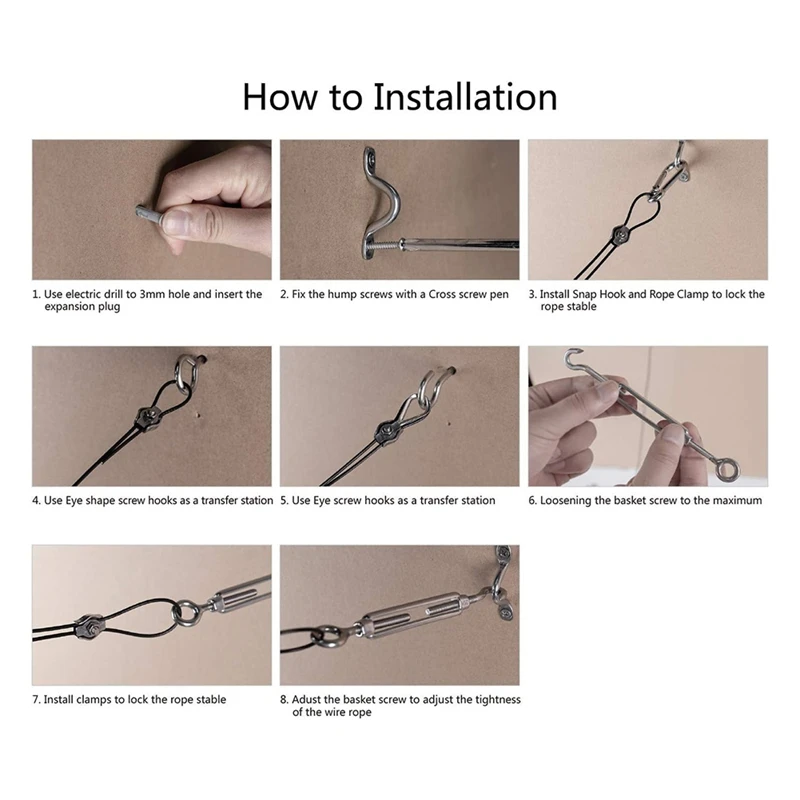 How to Installation

1. Use electric drill to 3mm hole and insert the expansion plug

2. Fix the hump screws with a Cross screw pen

3. Install Snap Hook and Rope Clamp to lock the rope stable

4. Use Eye shape screw hooks as a transfer station

5. Use Eye screw hooks as a transfer station

6. Loosening the basket screw to the maximum

7. Install clamps to lock the rope stable

8. Adust the basket screw to adjust the tightness of the wire rope