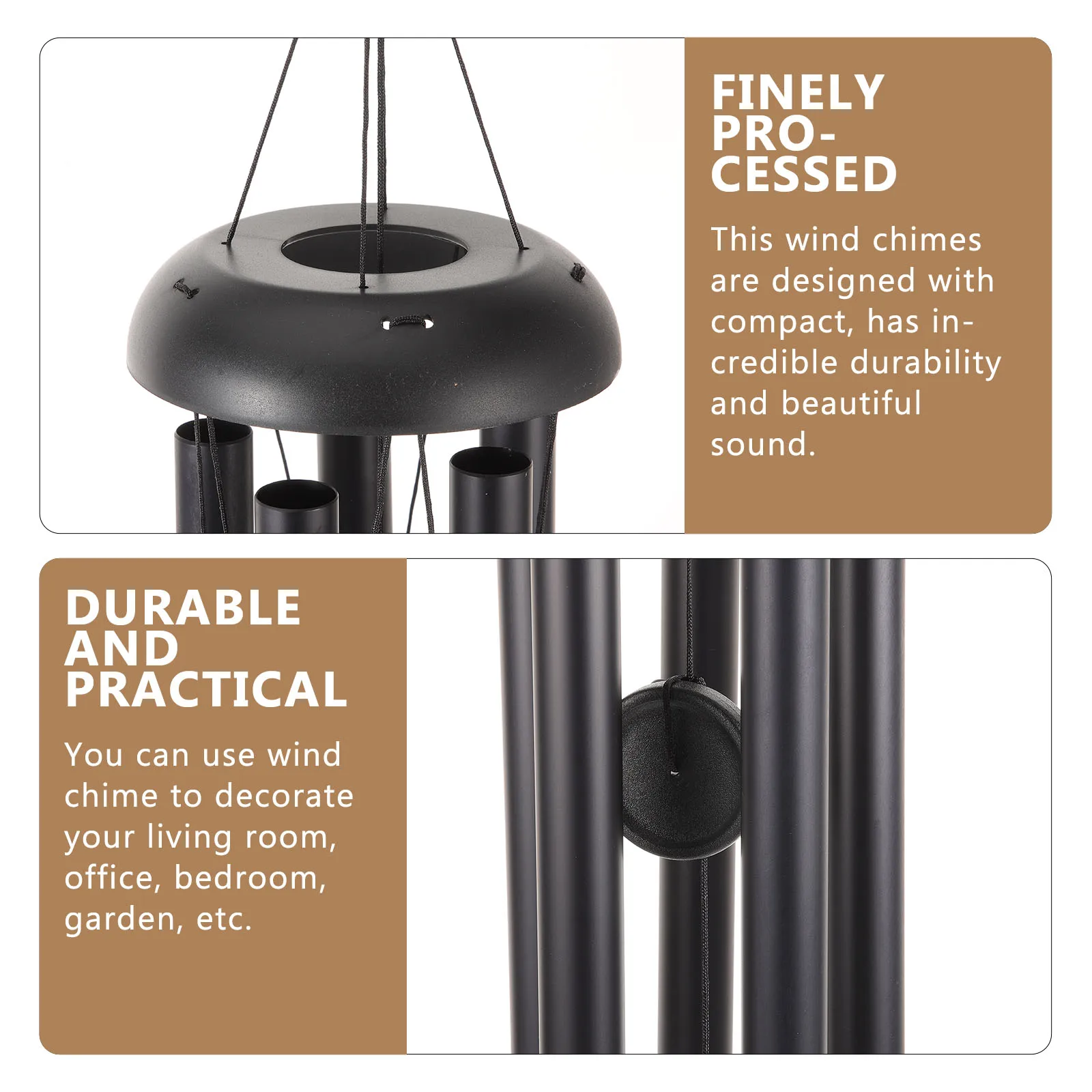 FINELY PROCESSED

This wind chimes are designed with compact, has incredible durability and beautiful sound.

DURABLE AND PRACTICAL

You can use wind chime to decorate your living room, office, bedroom, garden, etc.