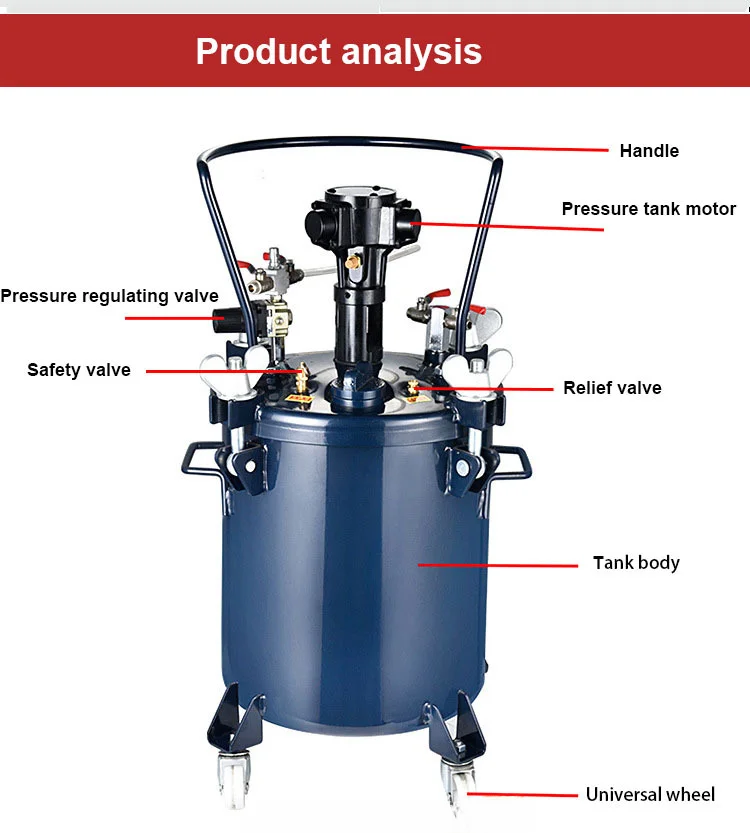 Product analysis

Handle

Pressure tank motor

Pressure regulating valve

Safety valve

Relief valve

Tank body

Universal wheel