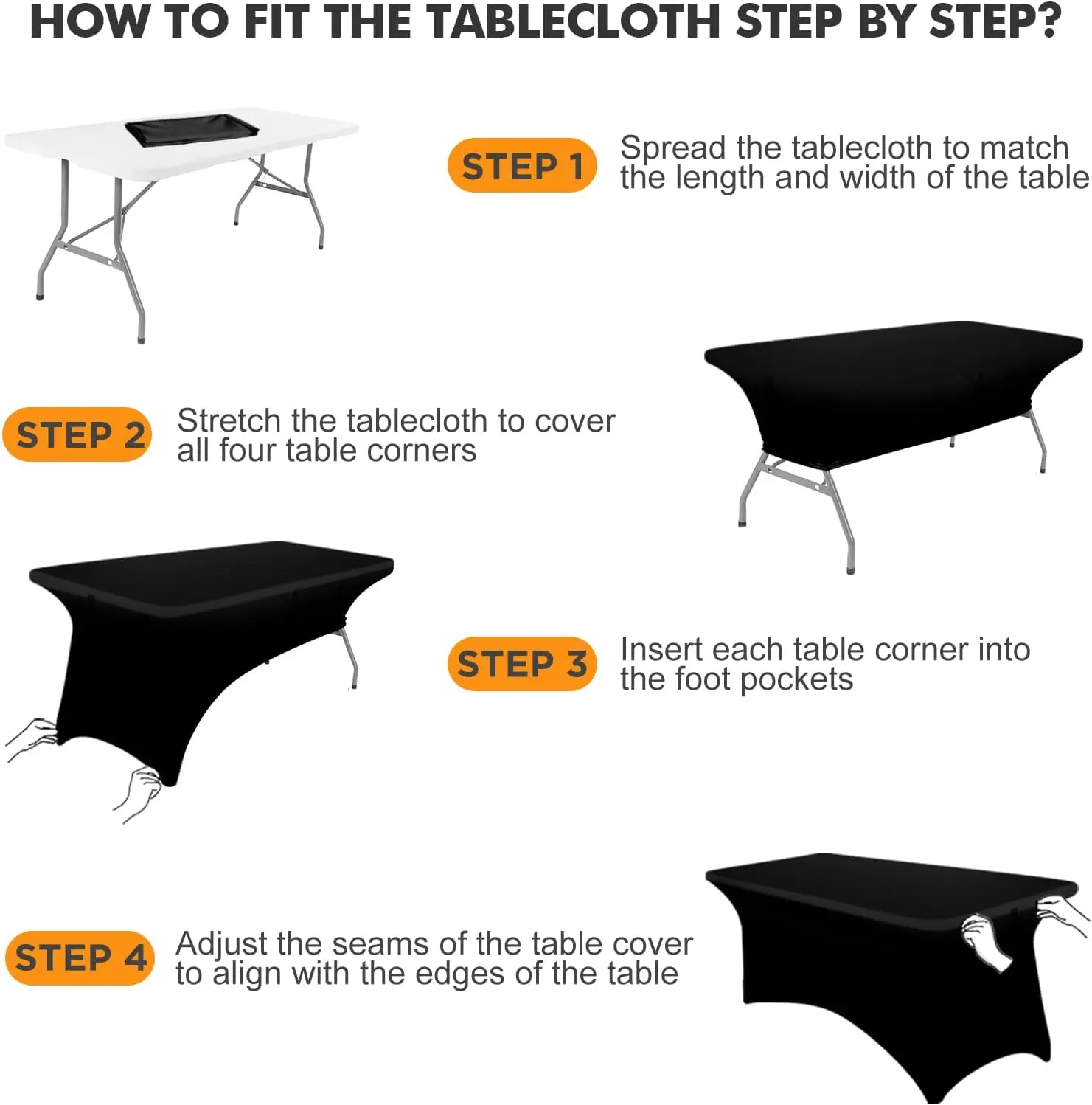 HOW TO FIT THE TABLECLOTH STEP BY STEP?

STEP 1 Spread the tablecloth to match the length and width of the table

STEP 2 Stretch the tablecloth to cover all four table corners

STEP 3 Insert each table corner into the foot pockets

STEP 4 Adjust the seams of the table cover to align with the edges of the table