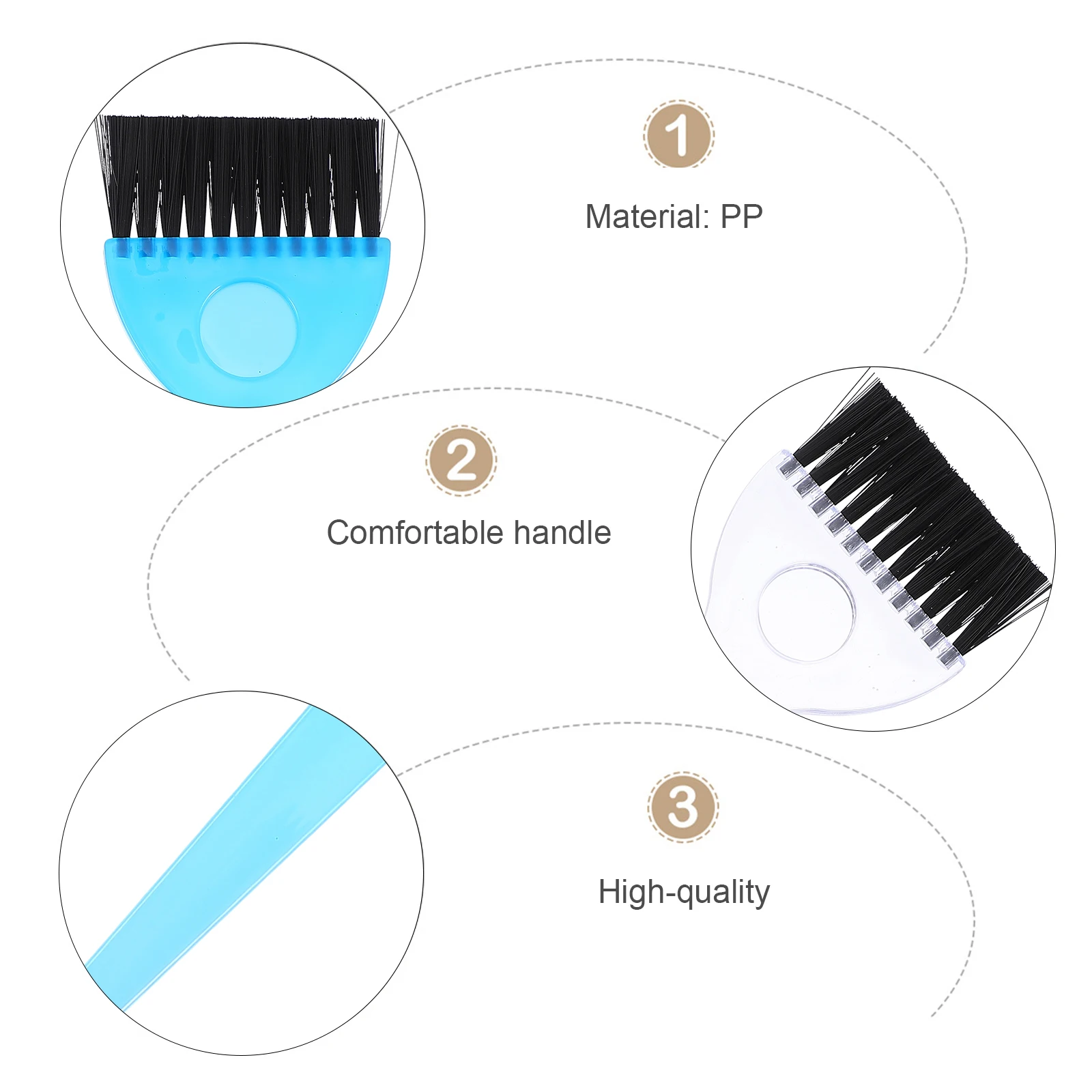 1

Material: PP

2

Comfortable handle

3

High-quality