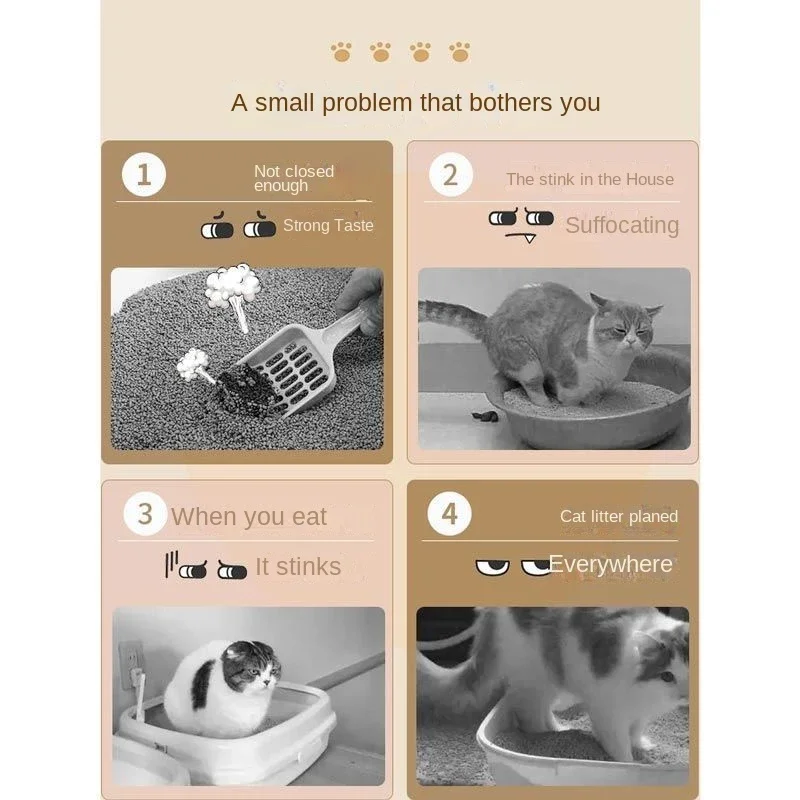 A small problem that bothers you

1 Not closed enough

Strong Taste

2 The stink in the House

Suffocating

3 When you eat

It stinks

4 Cat litter planed

Everywhere