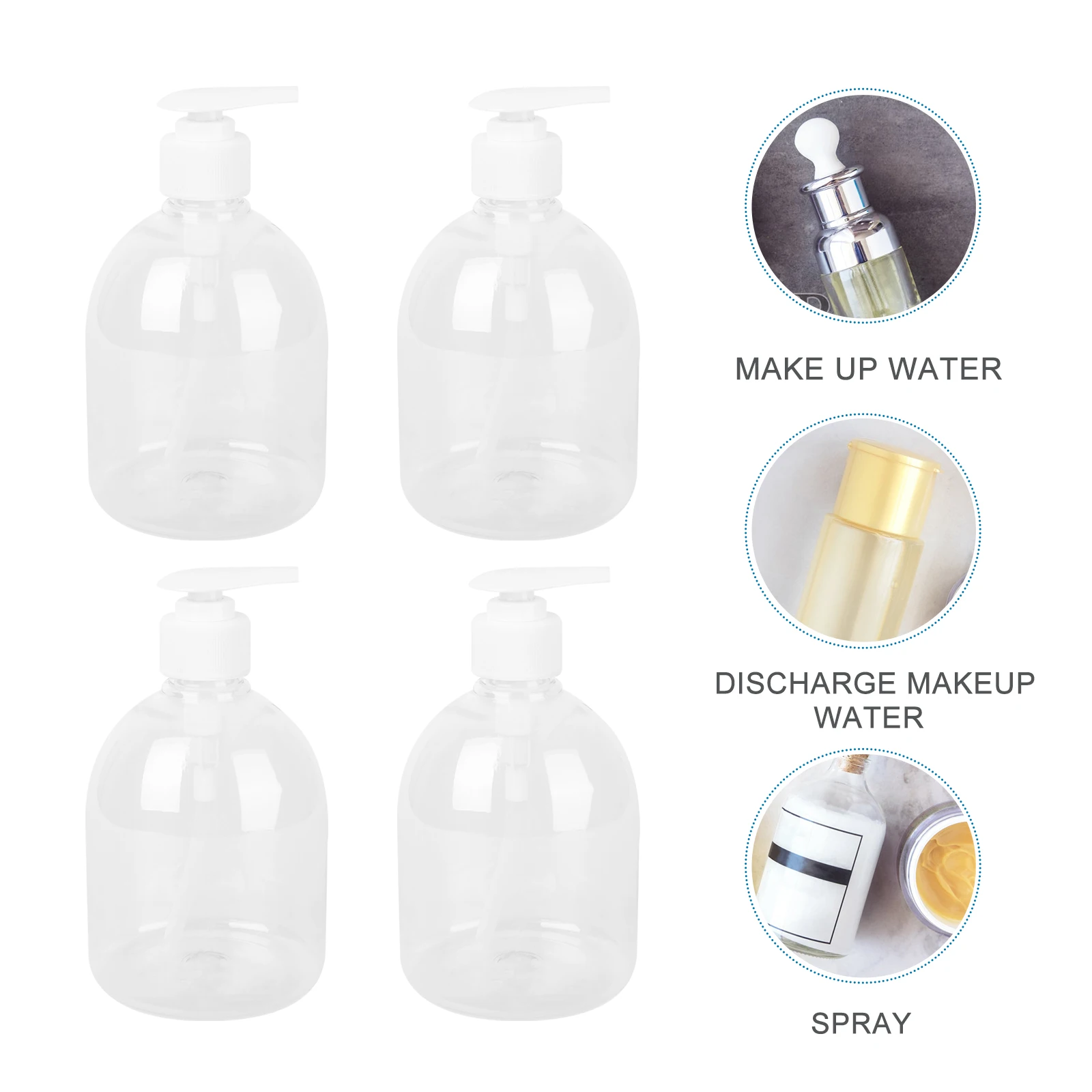 MAKE UP WATER

DISCHARGE MAKEUP WATER

SPRAY