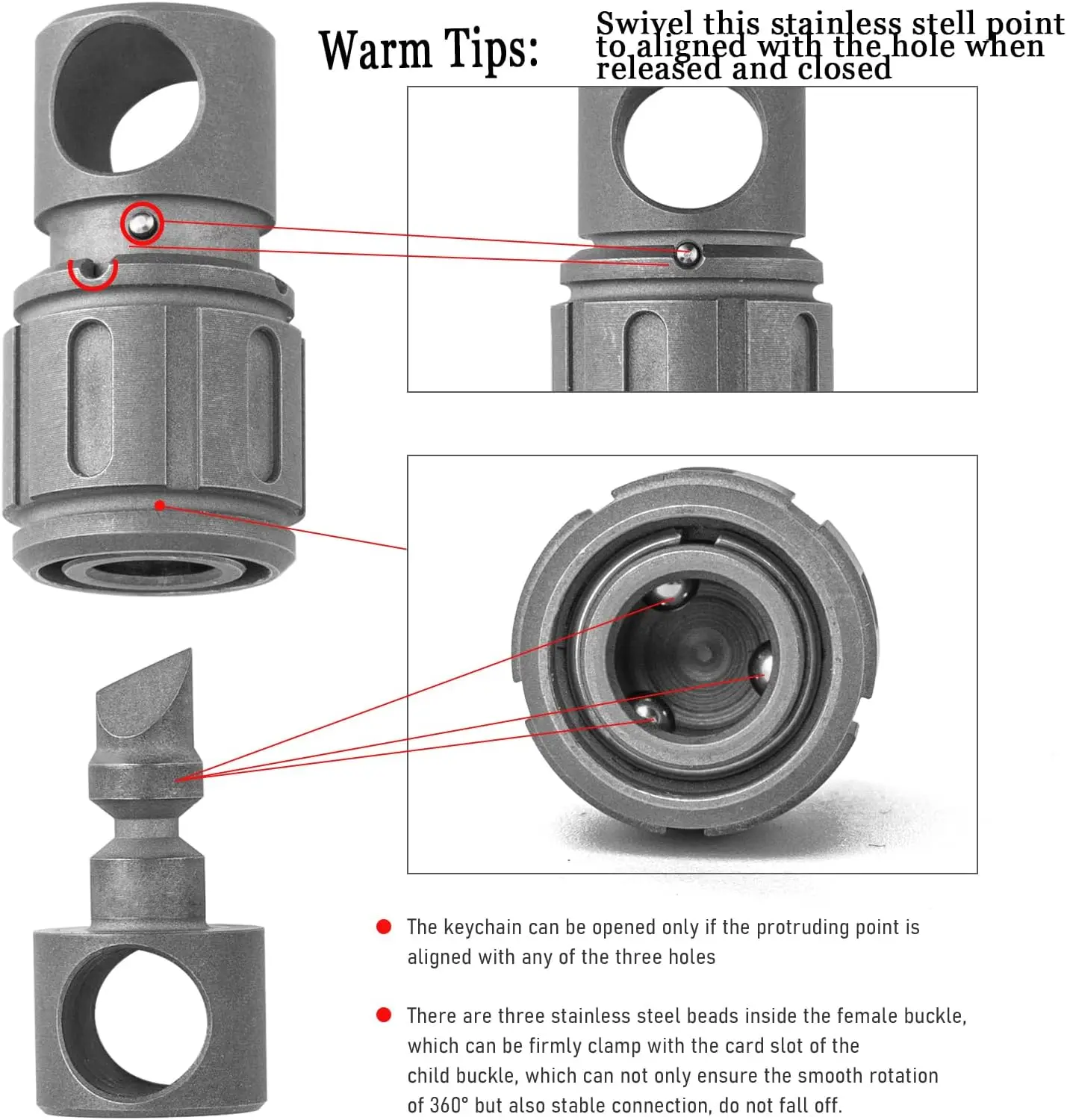 Warm Tips:

Swivel this stainless stell point to aligned with the hole when released and closed

The keychain can be opened only if the protruding point is aligned with any of the three holes

There are three stainless steel beads inside the female buckle, which can be firmly clamp with the card slot of the child buckle, which can not only ensure the smooth rotation of 360° but also stable connection, do not fall off.