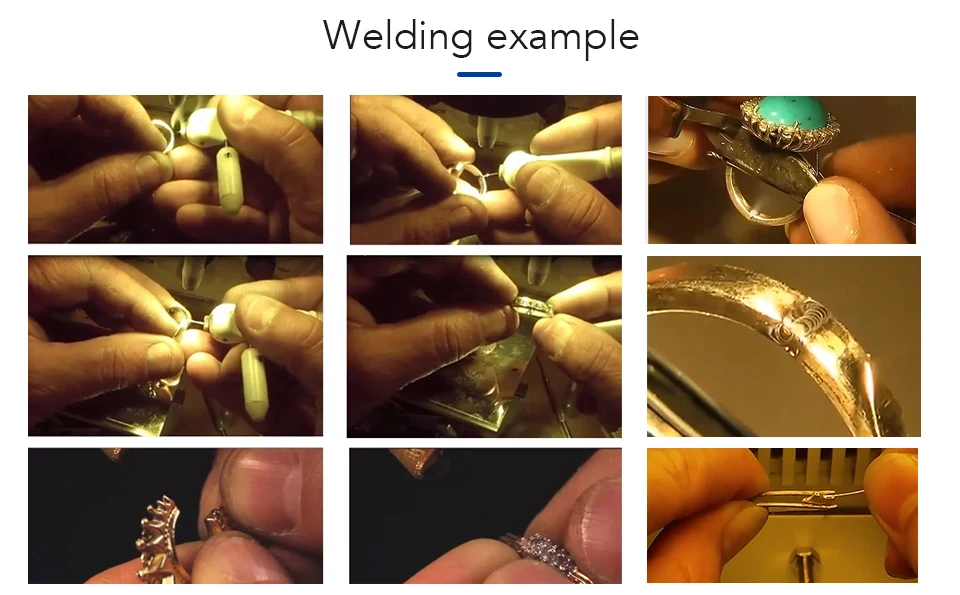 Welding example