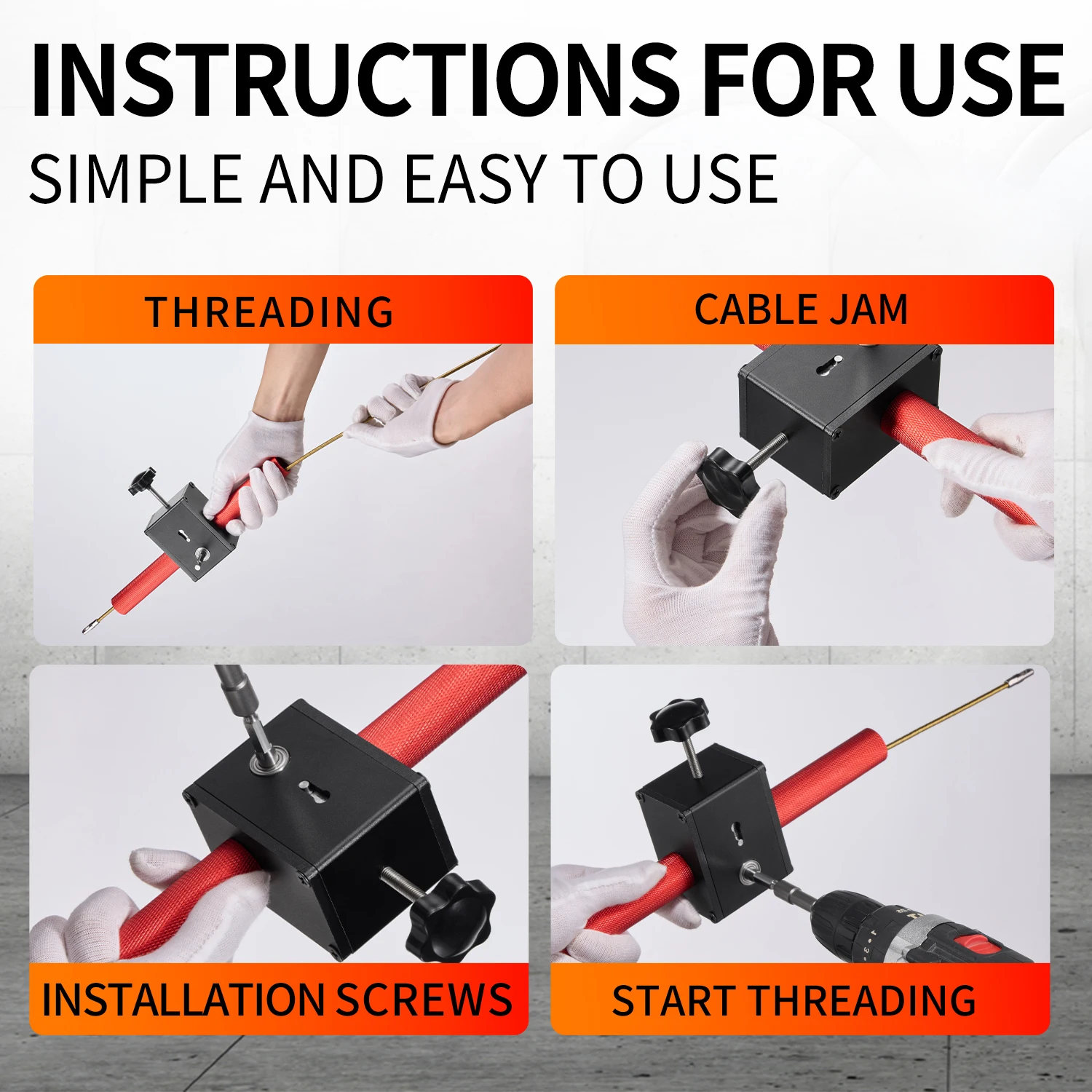 INSTRUCTIONS FOR USE

SIMPLE AND EASY TO USE

THREADING

CABLE JAM

INSTALLATION SCREWS

START THREADING