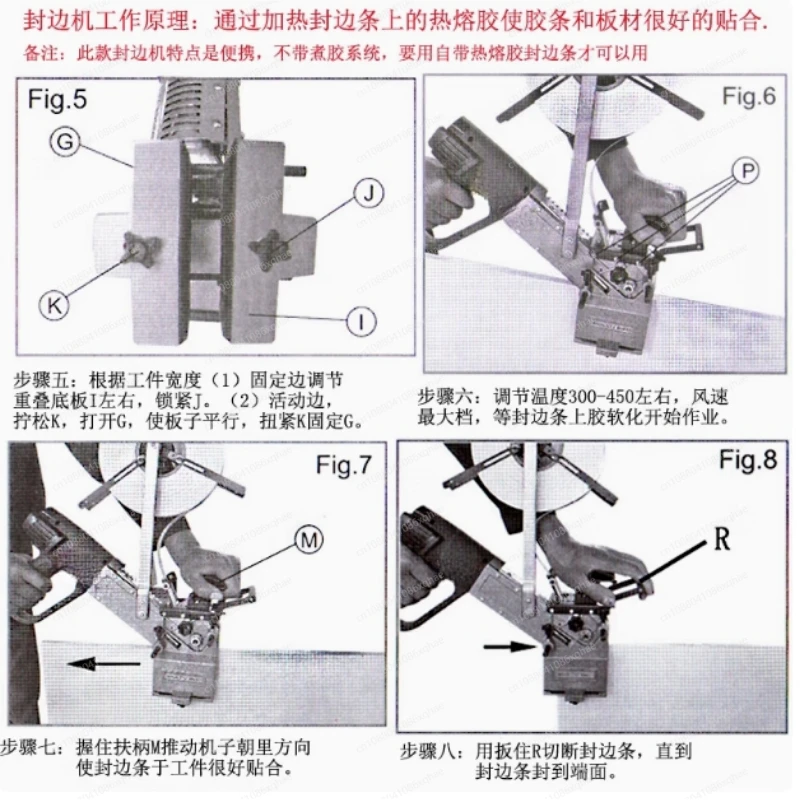 封边机工作原理：通过加热封边条上的热熔胶使胶条和板材很好的贴合.
备注：此款封边机特点是便携，不带煮胶系统，要用自带热熔胶封边条才可以用

Fig.5
G
J
K
I

步骤五：根据工件宽度（1）固定边调节重叠底板I左右，锁紧J。（2）活动边，拧松K，打开G，使板子平行，扭紧K固定G。

Fig.6
P

步骤六：调节温度300-450左右，风速最大档，等封边条上胶软化开始作业。

Fig.7
M

步骤七：握住扶柄M推动机子朝里方向使封边条于工件很好贴合。

Fig.8
R

步骤八：用扳住R切断封边条，直到封边条封到端面。