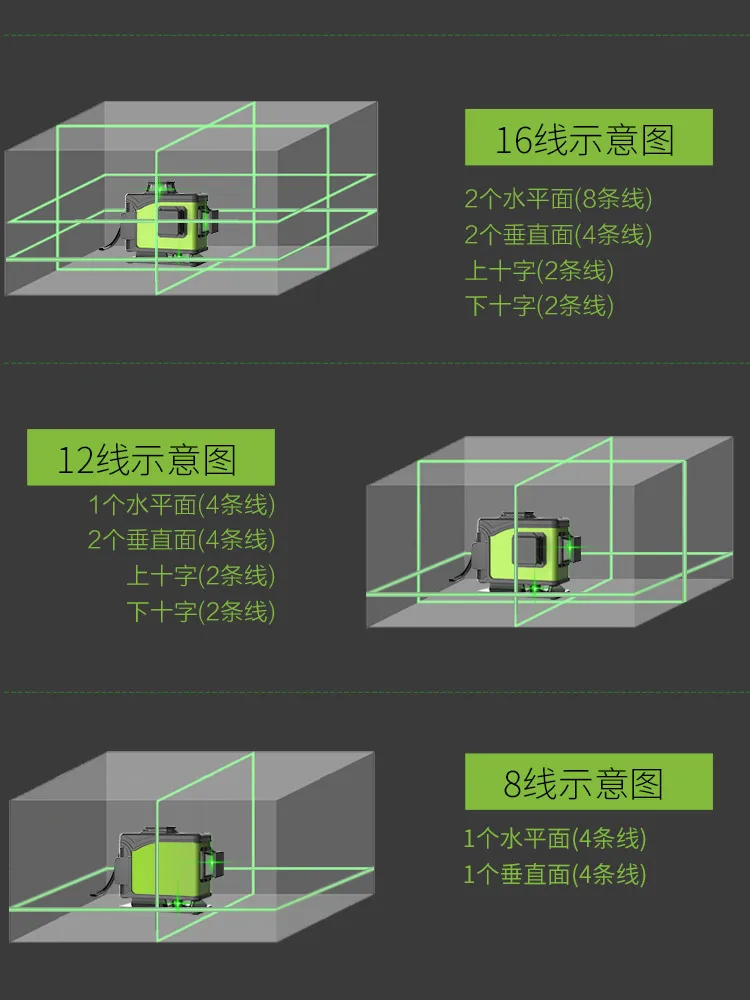 16线示意图

2个水平面(8条线)
2个垂直面(4条线)
上十字(2条线)
下十字(2条线)

12线示意图

1个水平面(4条线)
2个垂直面(4条线)
上十字(2条线)
下十字(2条线)

8线示意图

1个水平面(4条线)
1个垂直面(4条线)