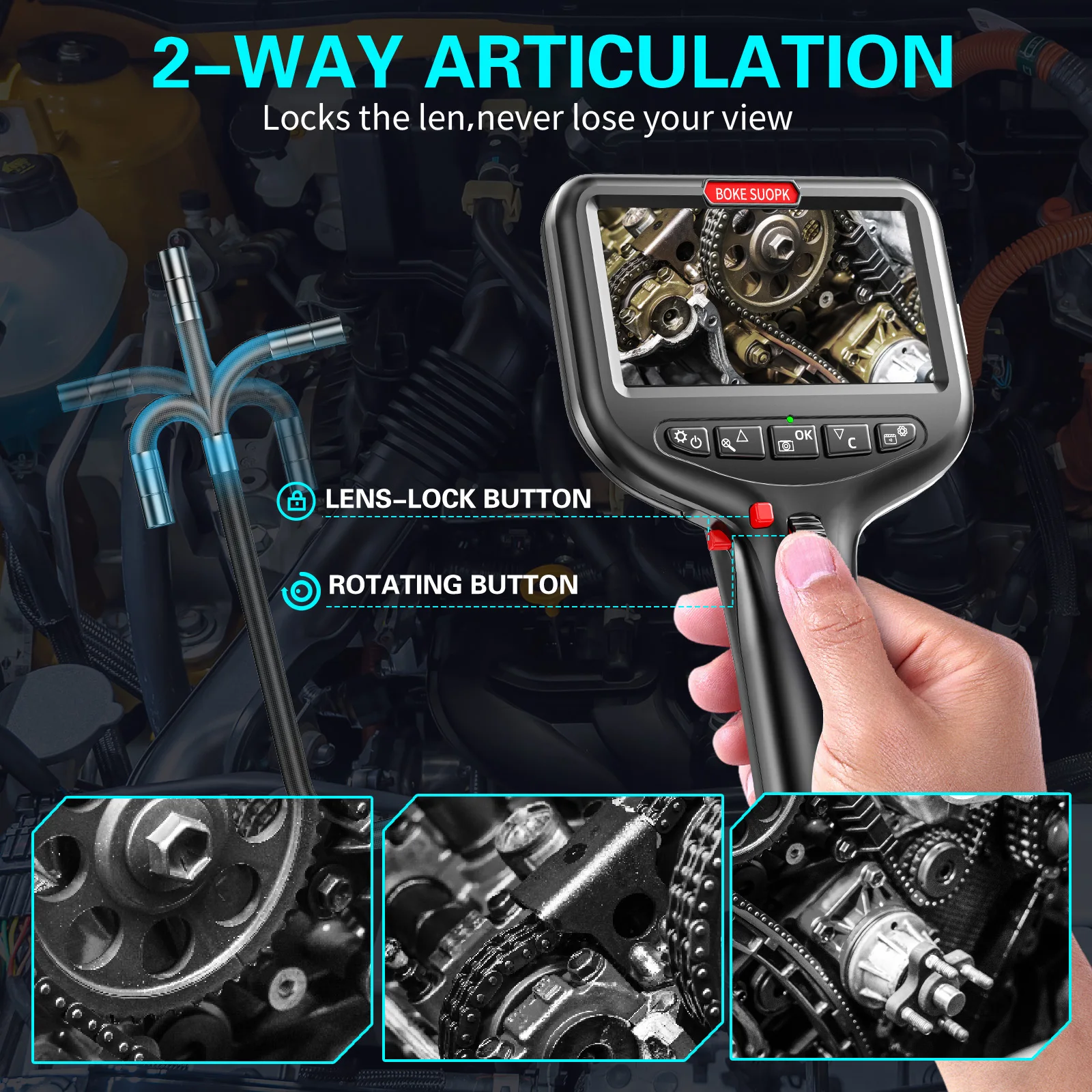 2-WAY ARTICULATION
Locks the len,never lose your view

BOKE SUOPK

OK
C

LENS-LOCK BUTTON

ROTATING BUTTON