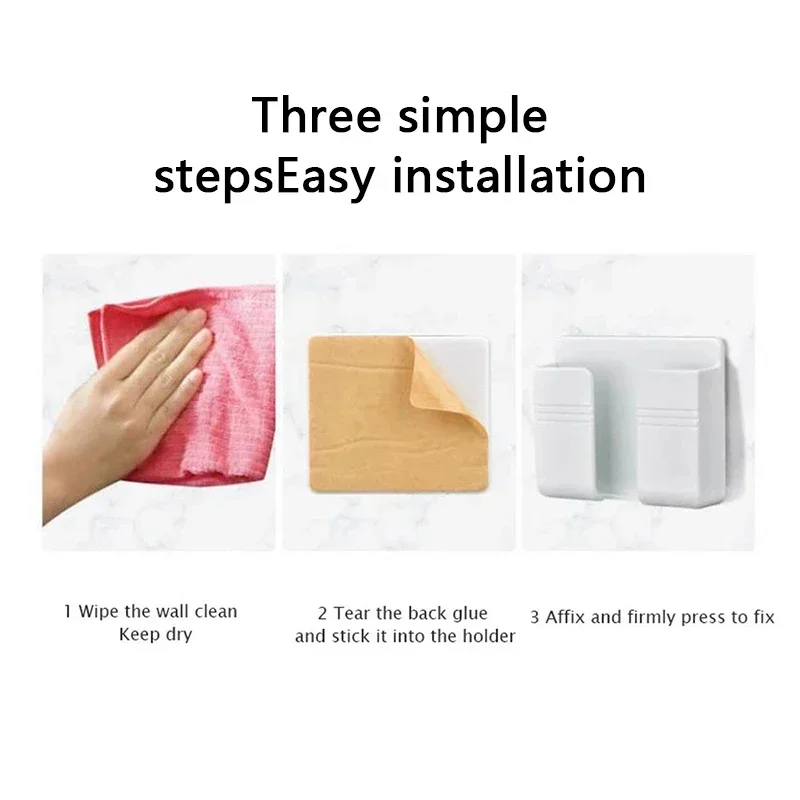 Three simple stepsEasy installation

1 Wipe the wall clean
Keep dry

2 Tear the back glue
and stick it into the holder

3 Affix and firmly press to fix