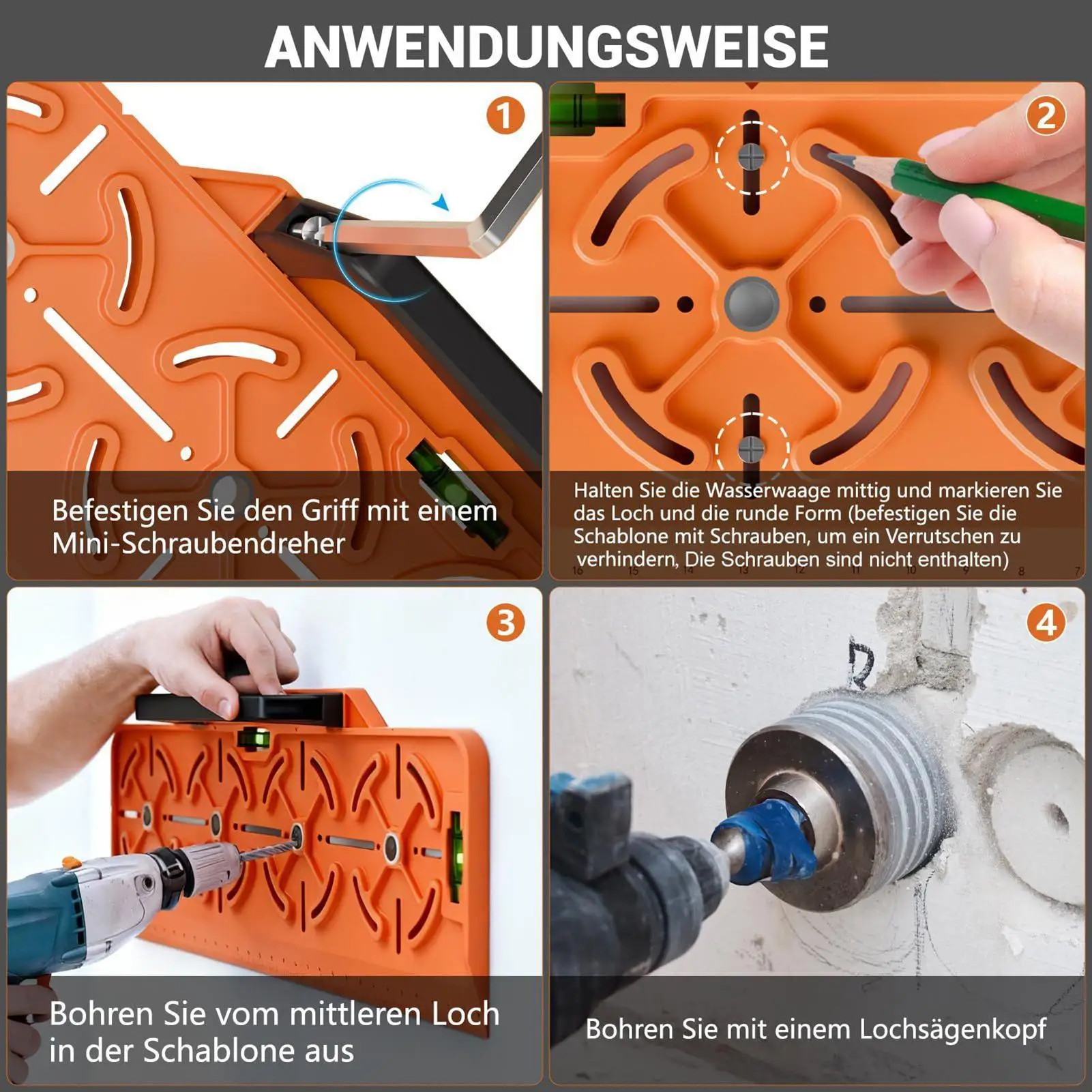 ANWENDUNGSWEISE

1

Befestigen Sie den Griff mit einem Mini-Schraubendreher

2

Halten Sie die Wasserwaage mittig und markieren Sie das Loch und die runde Form (befestigen Sie die Schablone mit Schrauben, um ein Verrutschen zu verhindern, Die Schrauben sind nicht enthalten)

16 15 14 13 12 11 10 9 8 7

3

Bohren Sie vom mittleren Loch in der Schablone aus

4

Bohren Sie mit einem Lochsägenkopf