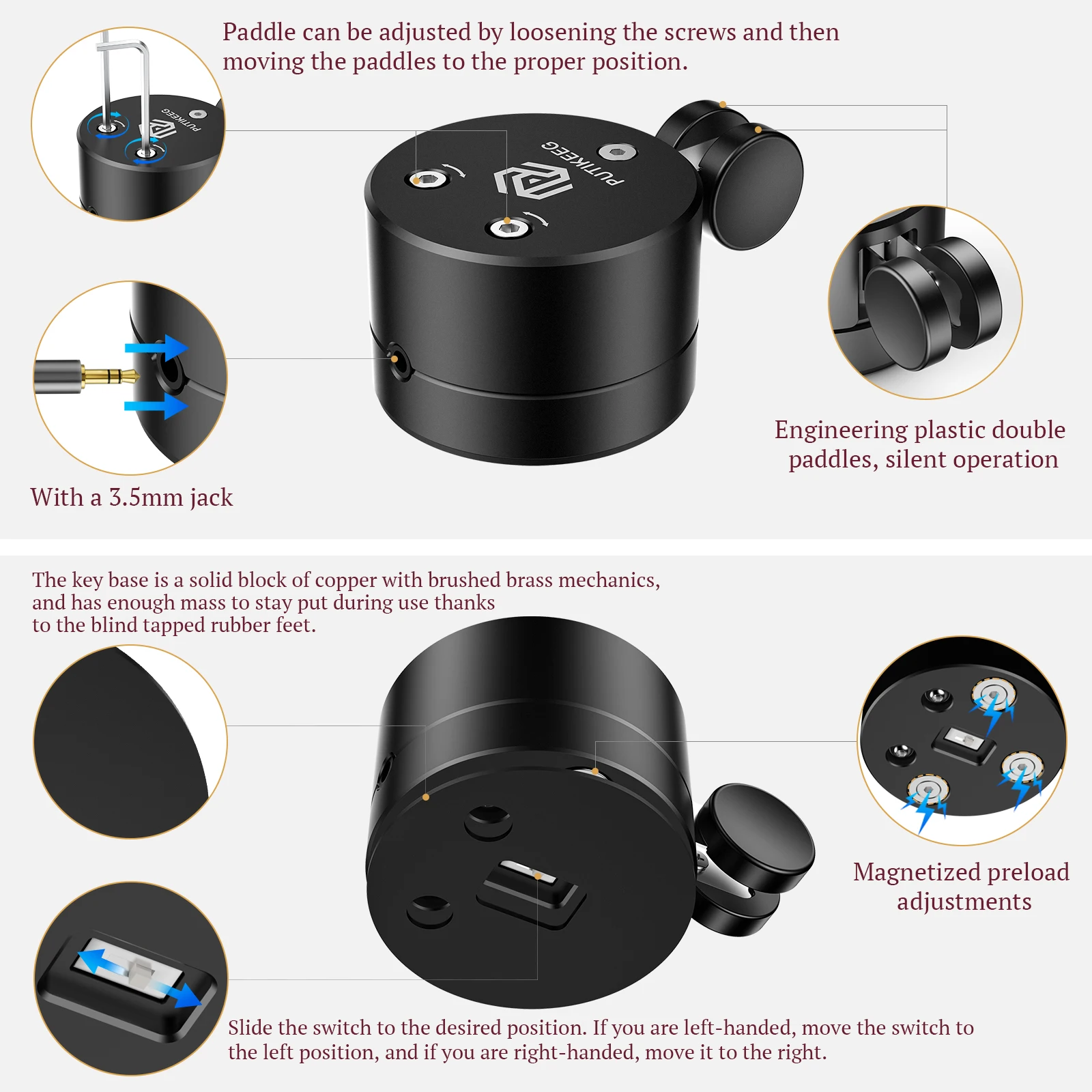 Paddle can be adjusted by loosening the screws and then moving the paddles to the proper position.

PUTIKEEG

PUTIKEEG

Engineering plastic double paddles, silent operation

With a 3.5mm jack

The key base is a solid block of copper with brushed brass mechanics, and has enough mass to stay put during use thanks to the blind tapped rubber feet.

Magnetized preload adjustments

Slide the switch to the desired position. If you are left-handed, move the switch to the left position, and if you are right-handed, move it to the right.