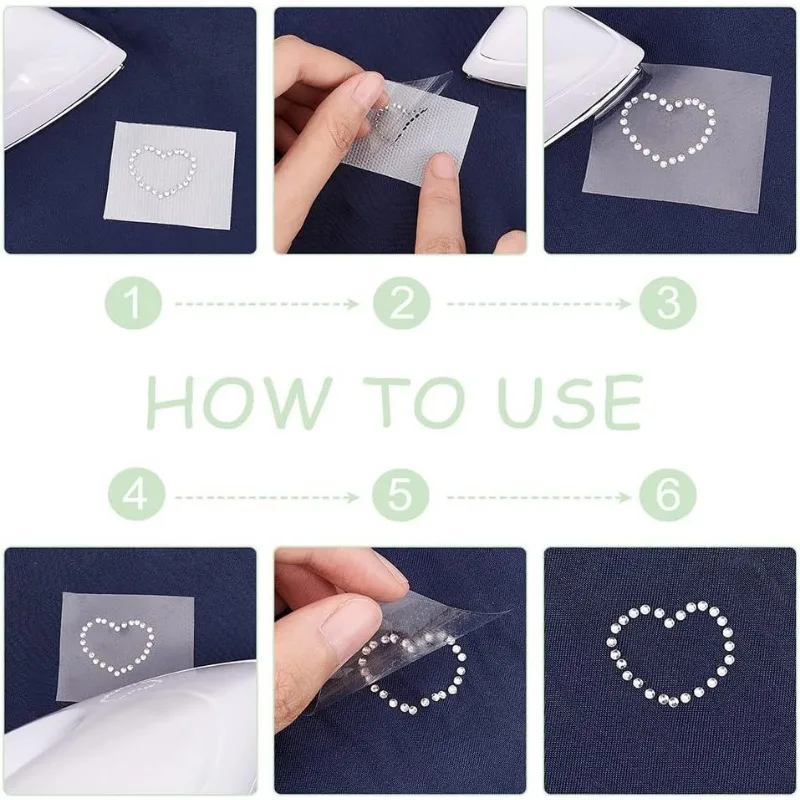 1
2
3

HOW TO USE

4
5
6