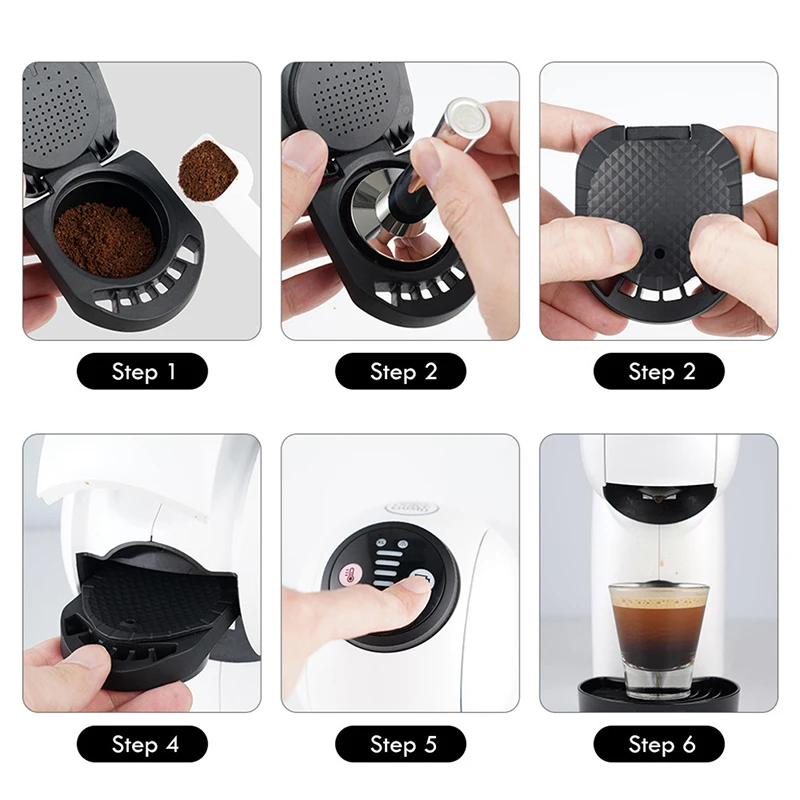 Step 1

Step 2

Step 2

Step 4

Step 5

Step 6