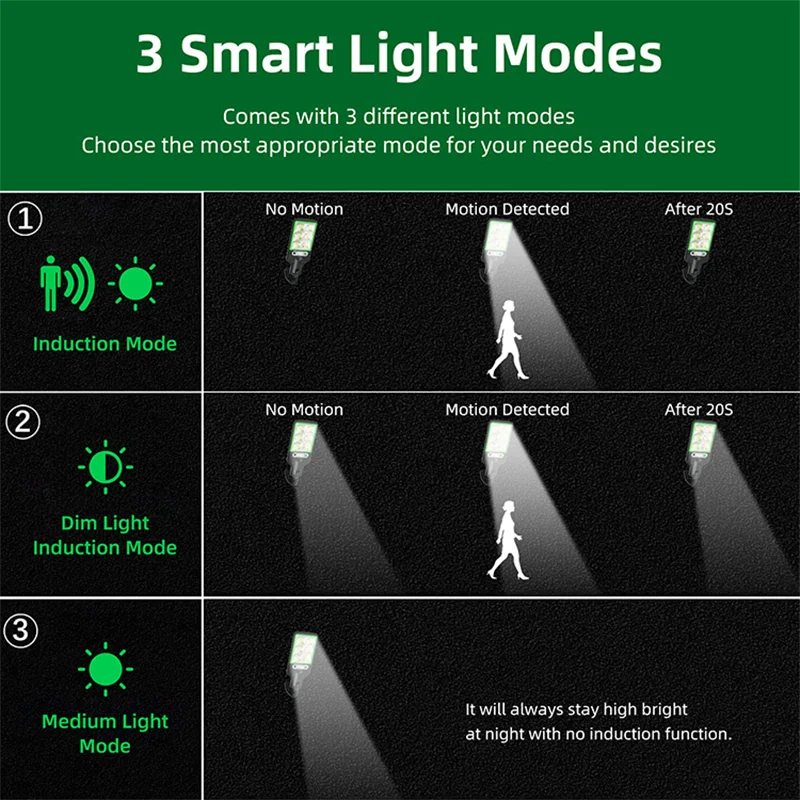 3 Smart Light Modes

Comes with 3 different light modes
Choose the most appropriate mode for your needs and desires

①

Induction Mode

No Motion

Motion Detected

After 20S

②

Dim Light Induction Mode

No Motion

Motion Detected

After 20S

③

Medium Light Mode

It will always stay high bright at night with no induction function.