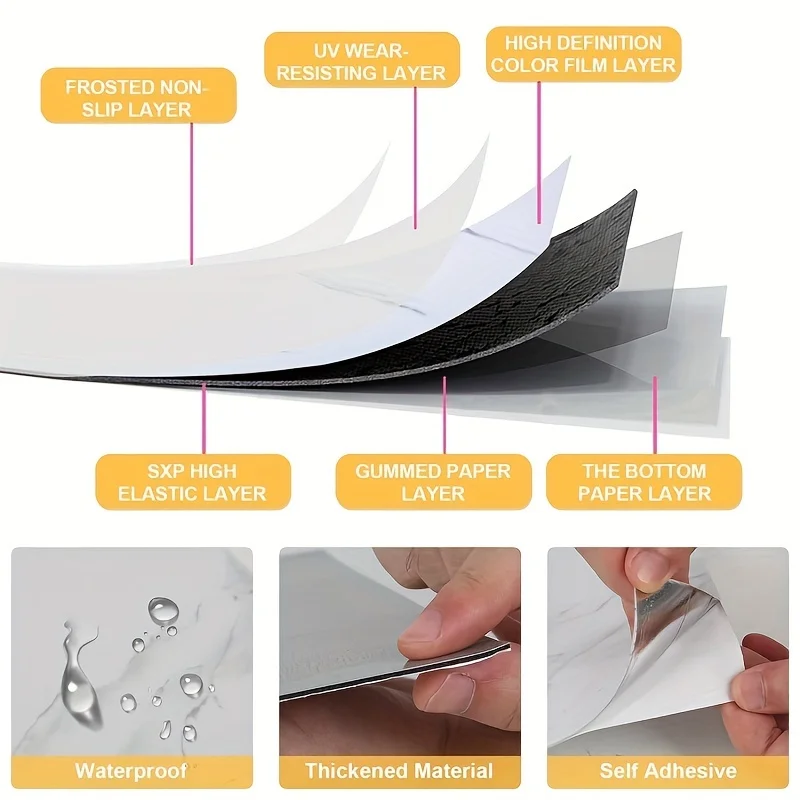 FROSTED NON-SLIP LAYER

UV WEAR-RESISTING LAYER

HIGH DEFINITION COLOR FILM LAYER

SXP HIGH ELASTIC LAYER

GUMMED PAPER LAYER

THE BOTTOM PAPER LAYER

Waterproof

Thickened Material

Self Adhesive