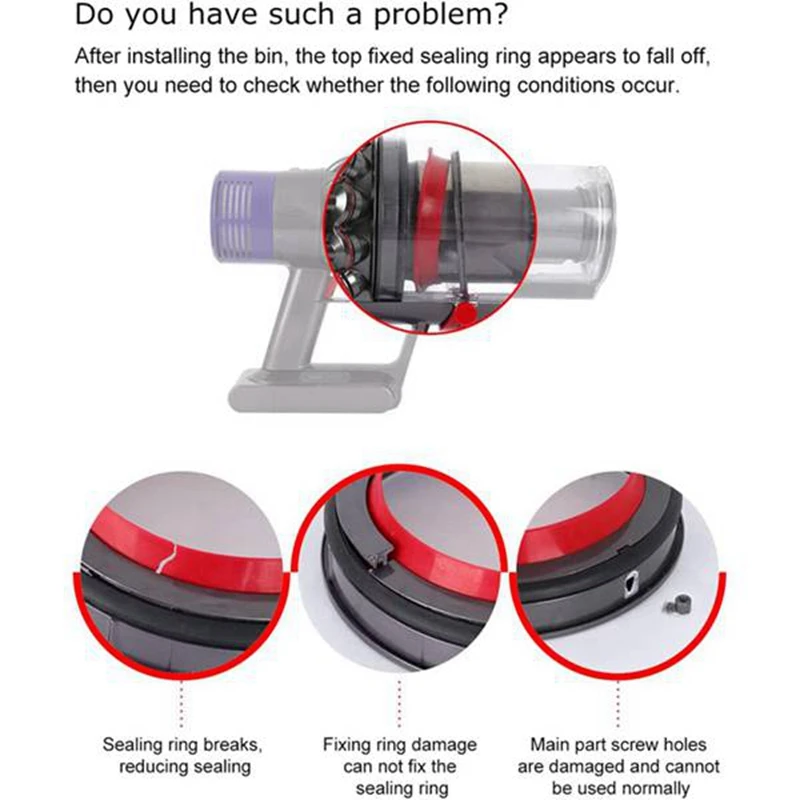 Do you have such a problem?

After installing the bin, the top fixed sealing ring appears to fall off, then you need to check whether the following conditions occur.

Sealing ring breaks, reducing sealing

Fixing ring damage can not fix the sealing ring

Main part screw holes are damaged and cannot be used normally