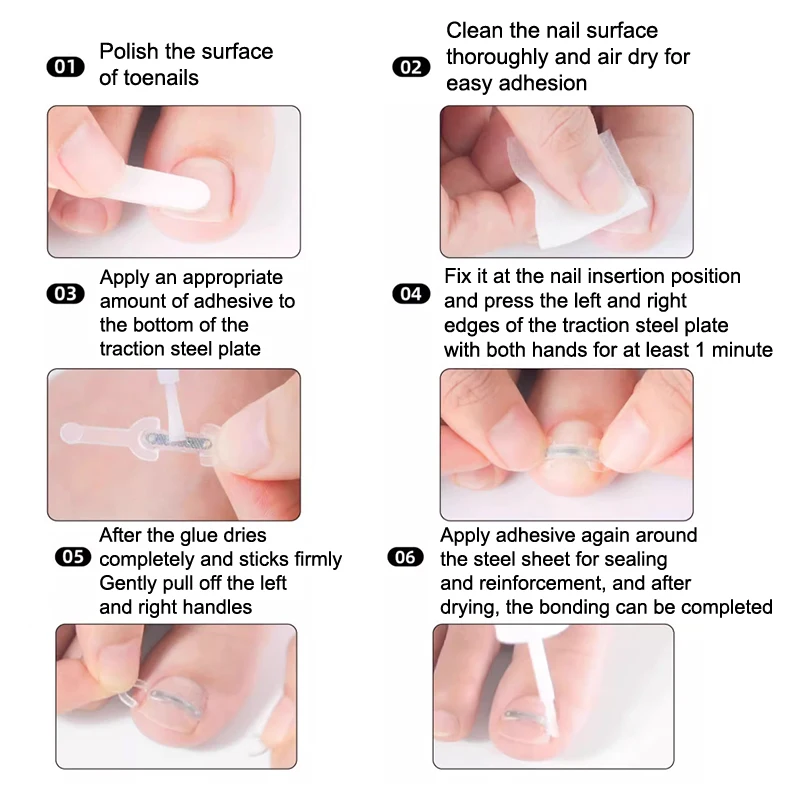 01 Polish the surface of toenails

02 Clean the nail surface thoroughly and air dry for easy adhesion

03 Apply an appropriate amount of adhesive to the bottom of the traction steel plate

04 Fix it at the nail insertion position and press the left and right edges of the traction steel plate with both hands for at least 1 minute

05 After the glue dries completely and sticks firmly Gently pull off the left and right handles

06 Apply adhesive again around the steel sheet for sealing and reinforcement, and after drying, the bonding can be completed