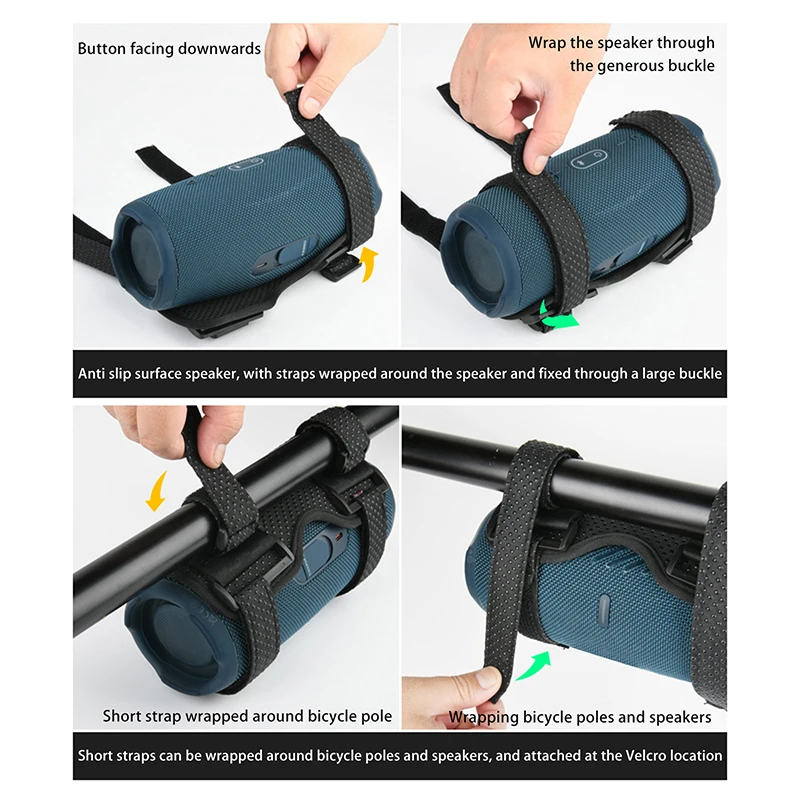 Button facing downwards

Wrap the speaker through the generous buckle

Anti slip surface speaker, with straps wrapped around the speaker and fixed through a large buckle

Short strap wrapped around bicycle pole

Wrapping bicycle poles and speakers

Short straps can be wrapped around bicycle poles and speakers, and attached at the Velcro location