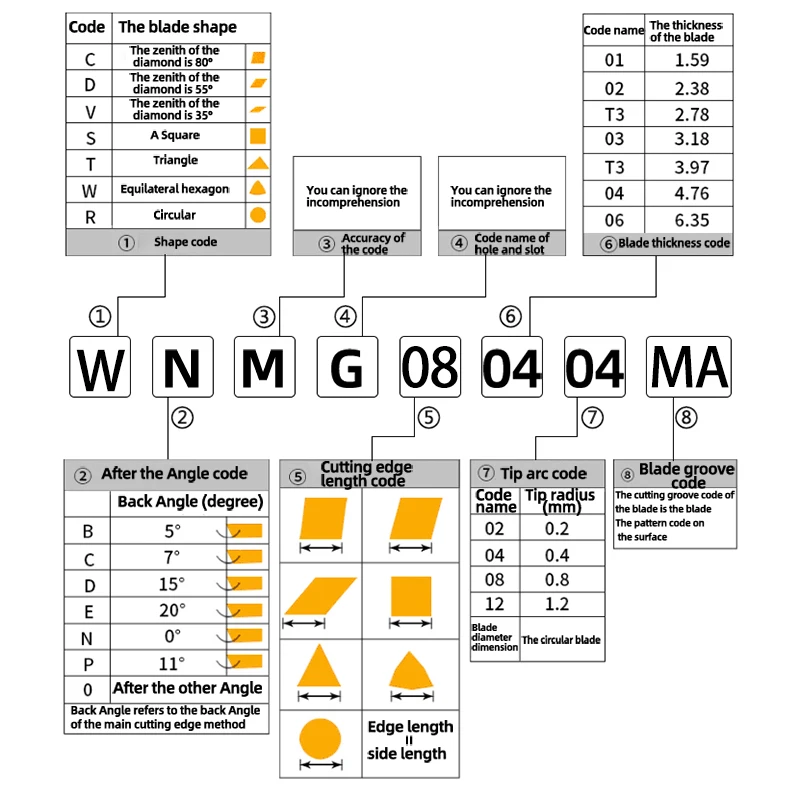 | Code | The blade shape |
|---|---|
| C | The zenith of the diamond is 80° |
| D | The zenith of the diamond is 55° |
| V | The zenith of the diamond is 35° |
| S | A Square |
| T | Triangle |
| W | Equilateral hexagon |
| R | Circular |

① Shape code

You can ignore the incomprehension

③ Accuracy of the code

You can ignore the incomprehension

④ Code name of hole and slot

| Code name | The thickness of the blade |
|---|---|
| 01 | 1.59 |
| 02 | 2.38 |
| T3 | 2.78 |
| 03 | 3.18 |
| T3 | 3.97 |
| 04 | 4.76 |
| 06 | 6.35 |

⑥ Blade thickness code

① ③ ④ ⑥

W N M G 08 04 04 MA

② ⑤ ⑦ ⑧

② After the Angle code

| | Back Angle (degree) |
|---|---|
| B | 5° |
| C | 7° |
| D | 15° |
| E | 20° |
| N | 0° |
| P | 11° |
| 0 | After the other Angle |

Back Angle refers to the back Angle of the main cutting edge method

⑤ Cutting edge length code

Edge length = side length

⑦ Tip arc code

| Code name | Tip radius (mm) |
|---|---|
| 02 | 0.2 |
| 04 | 0.4 |
| 08 | 0.8 |
| 12 | 1.2 |
| Blade diameter dimension | The circular blade |

⑧ Blade groove code

The cutting groove code of the blade is the blade
The pattern code on the surface