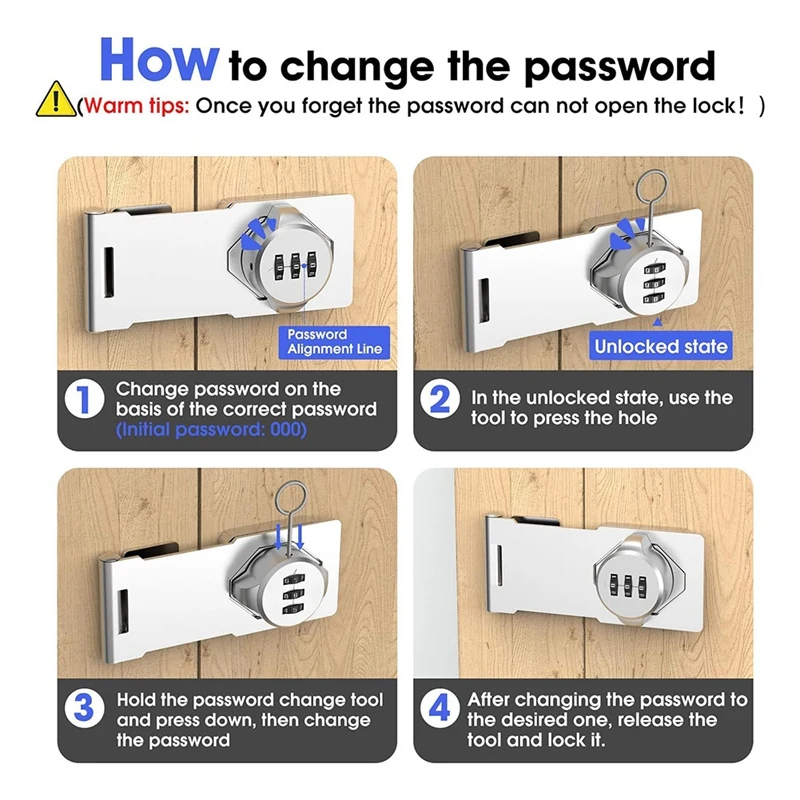 How to change the password
(Warm tips: Once you forget the password can not open the lock！)

Password Alignment Line

1 Change password on the basis of the correct password (Initial password: 000)

Unlocked state

2 In the unlocked state, use the tool to press the hole

3 Hold the password change tool and press down, then change the password

4 After changing the password to the desired one, release the tool and lock it.