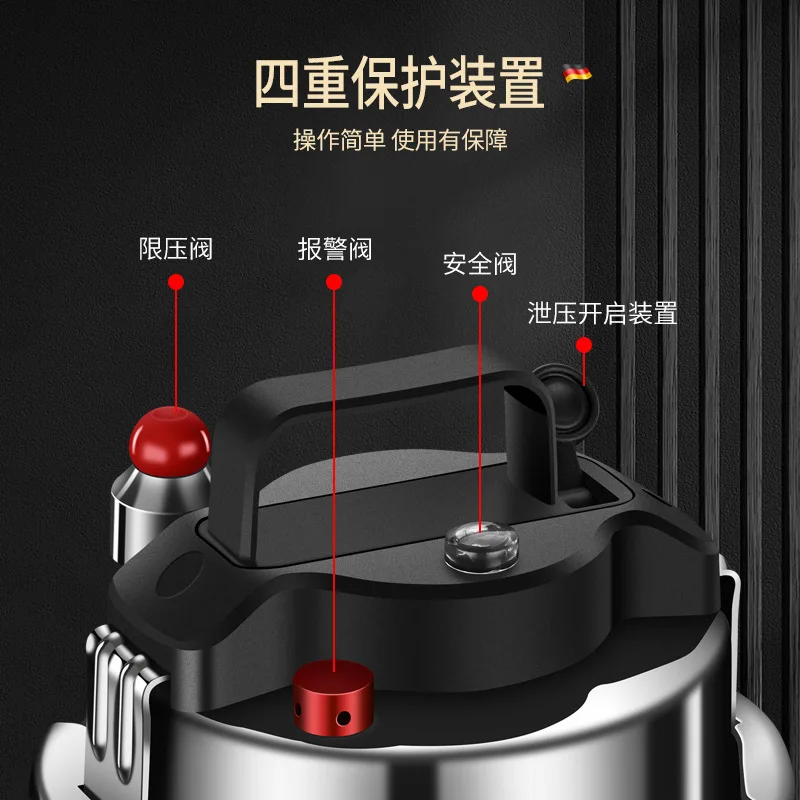 四重保护装置

操作简单 使用有保障

限压阀

报警阀

安全阀

泄压开启装置