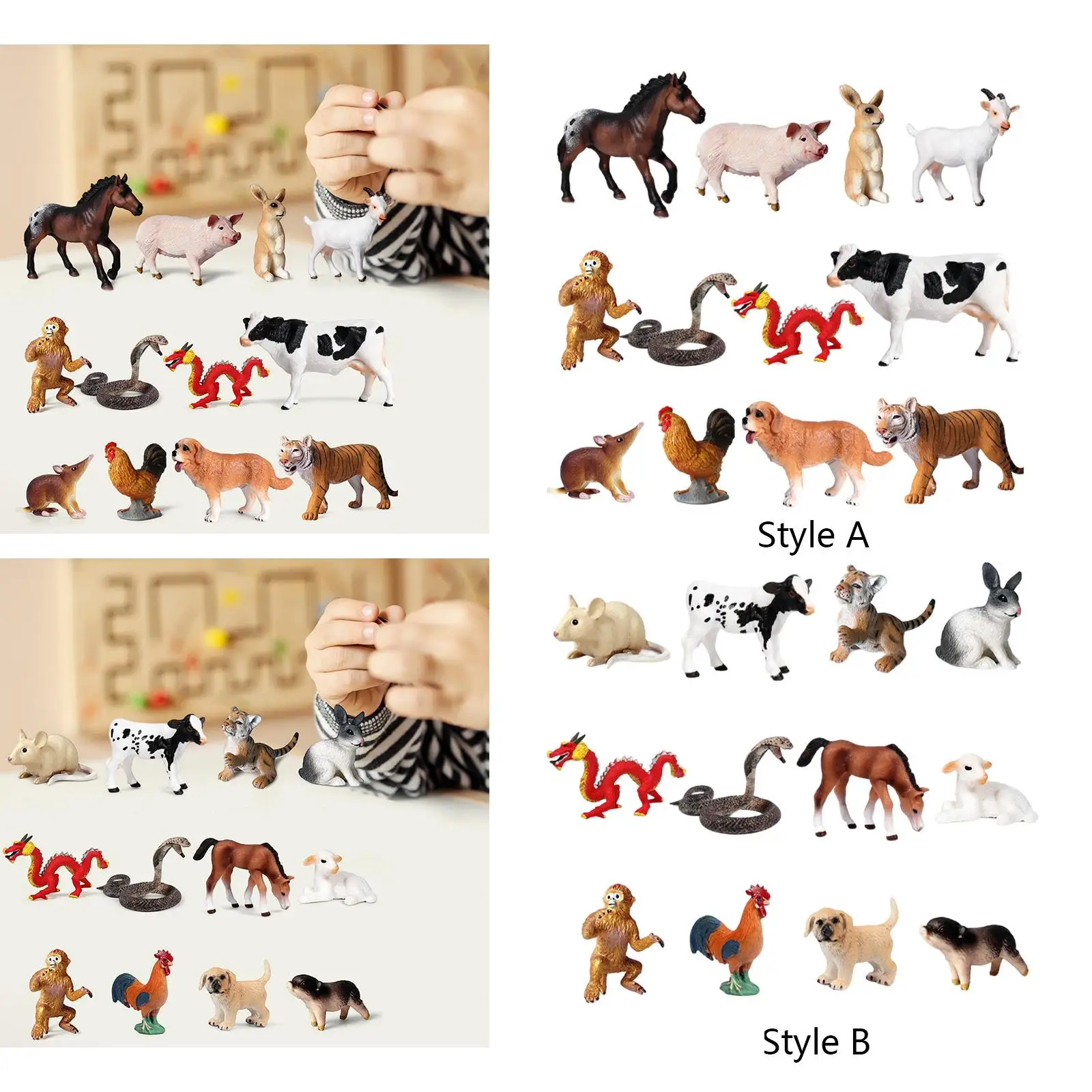 Style A

Style B