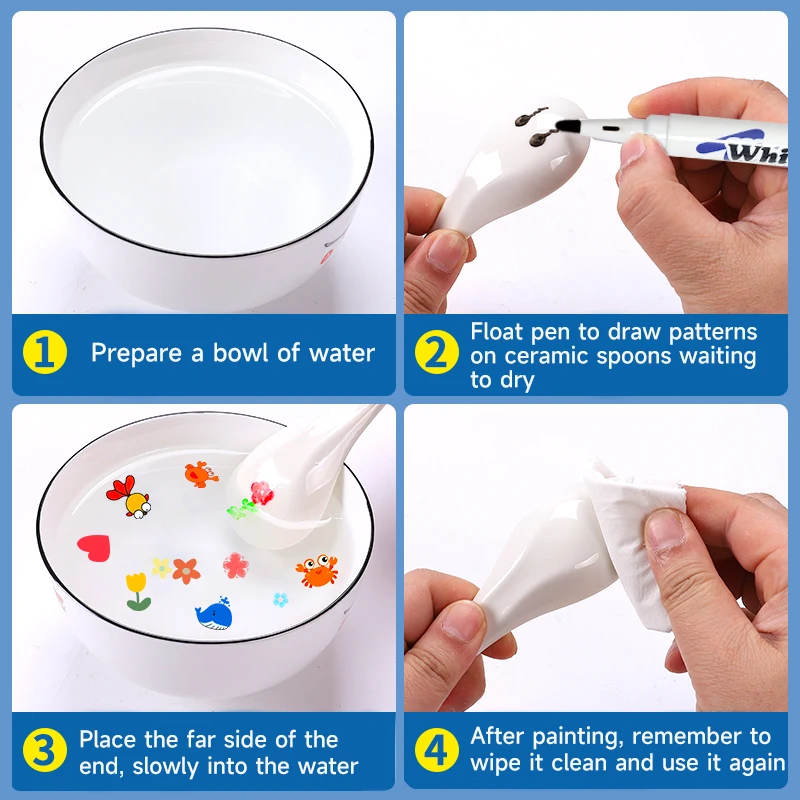 Whi

1 Prepare a bowl of water

2 Float pen to draw patterns on ceramic spoons waiting to dry

3 Place the far side of the end, slowly into the water

4 After painting, remember to wipe it clean and use it again